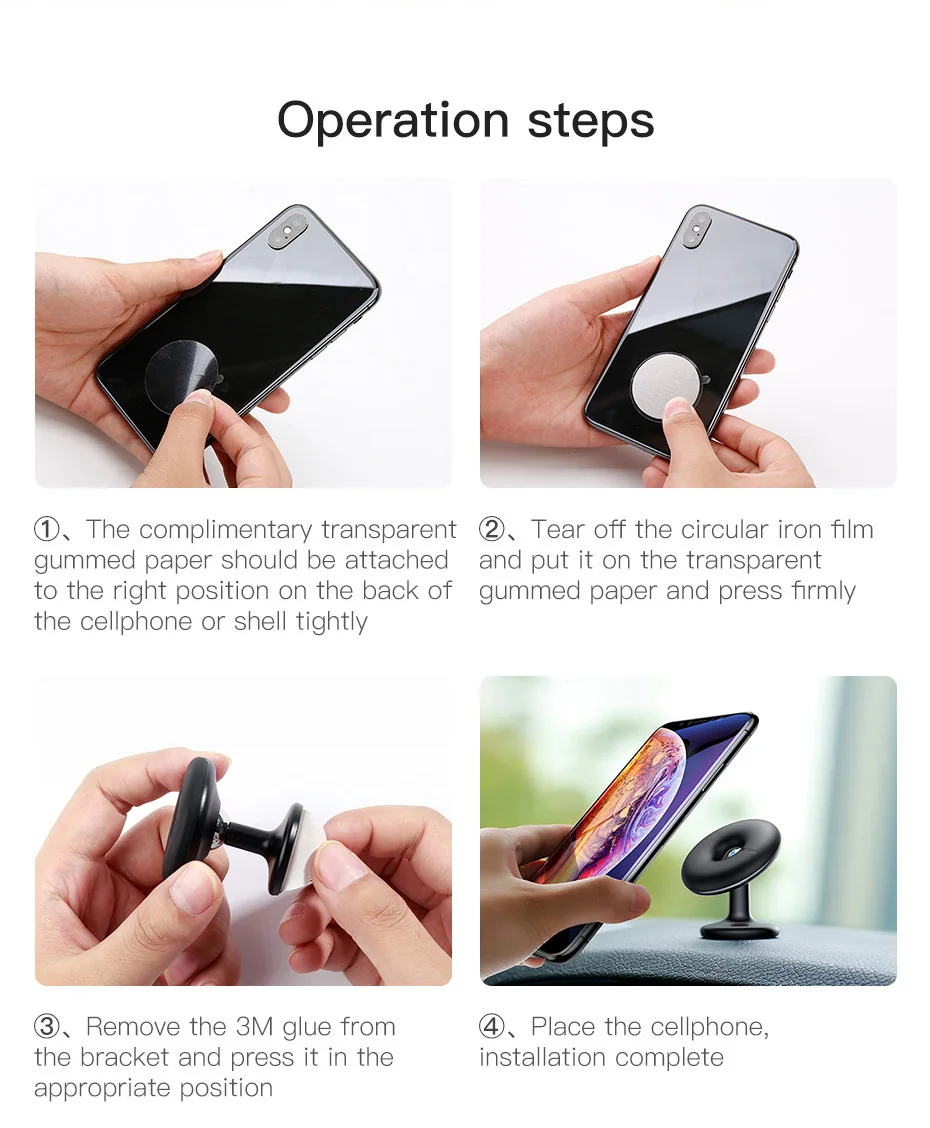 Operation steps

①、The complimentary transparent gummed paper should be attached to the right position on the back of the cellphone or shell tightly

②、Tear off the circular iron film and put it on the transparent gummed paper and press firmly

③、Remove the 3M glue from the bracket and press it in the appropriate position

④、Place the cellphone, installation complete