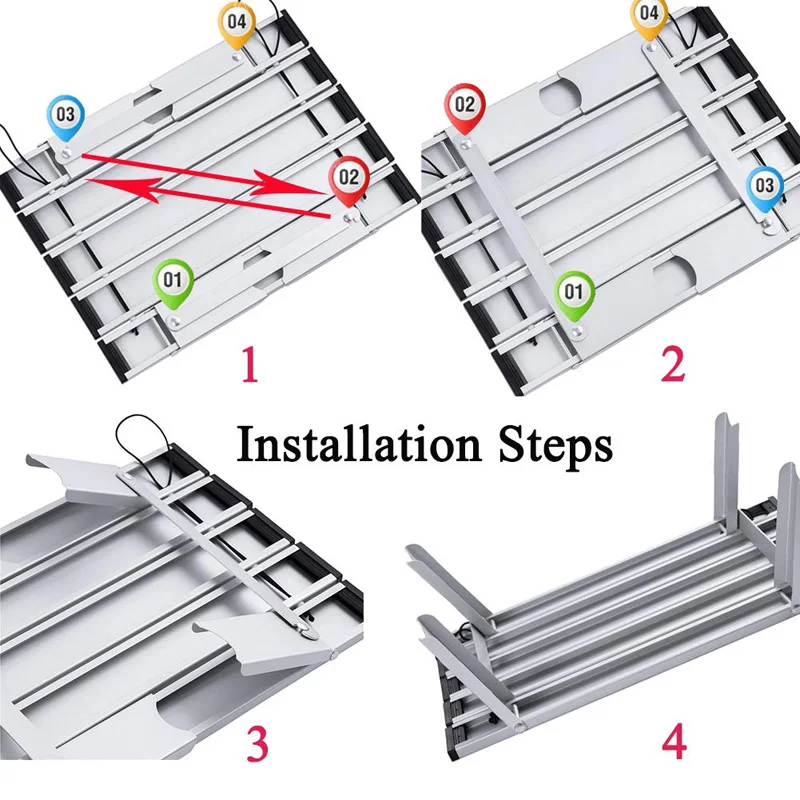 04
03
02
01
1

04
02
03
01
2

Installation Steps

3

4