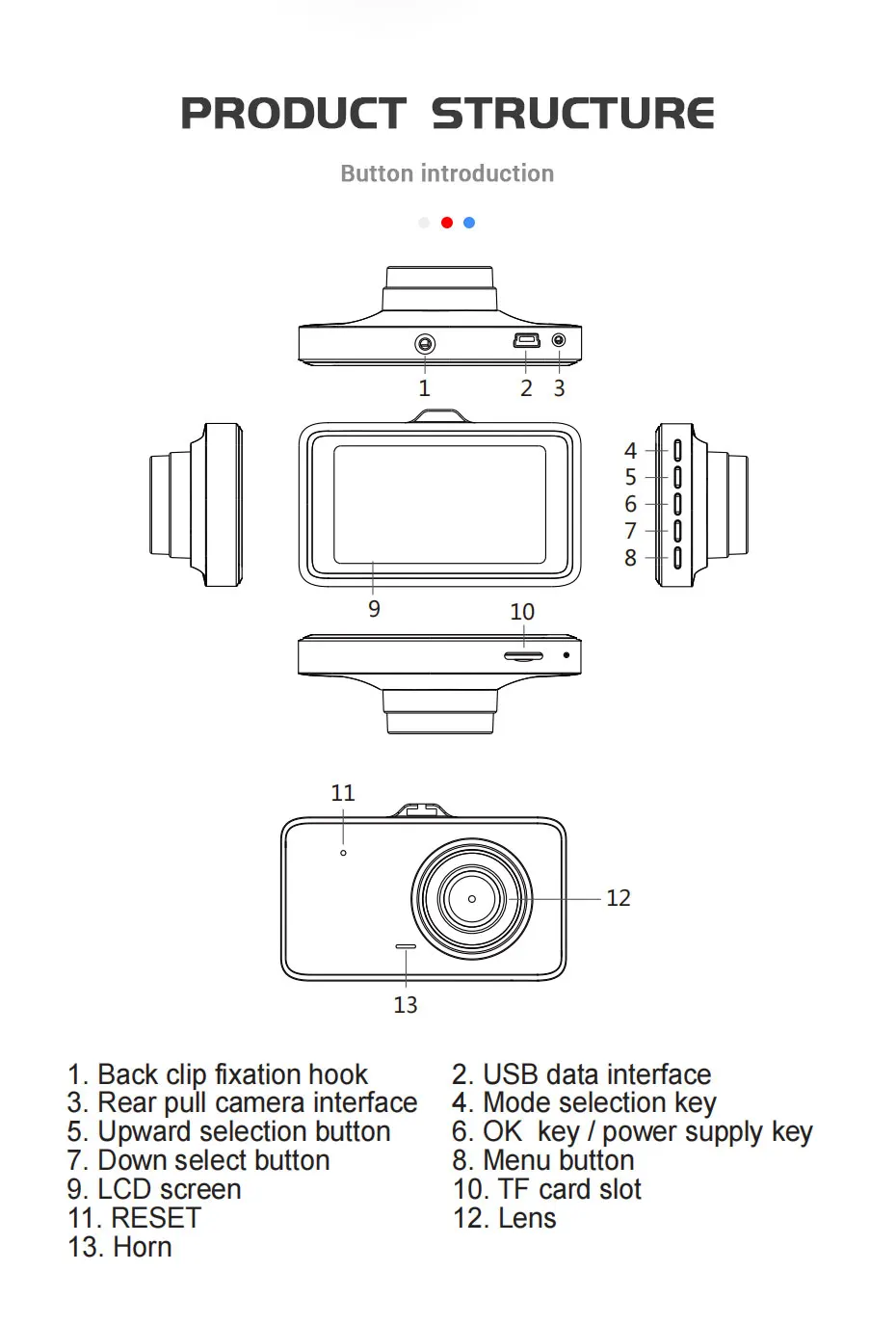 PRODUCT STRUCTURE

Button introduction

1
2 3
4
5
6
7
8
9
10
11
12
13

1. Back clip fixation hook
3. Rear pull camera interface
5. Upward selection button
7. Down select button
9. LCD screen
11. RESET
13. Horn

2. USB data interface
4. Mode selection key
6. OK key / power supply key
8. Menu button
10. TF card slot
12. Lens