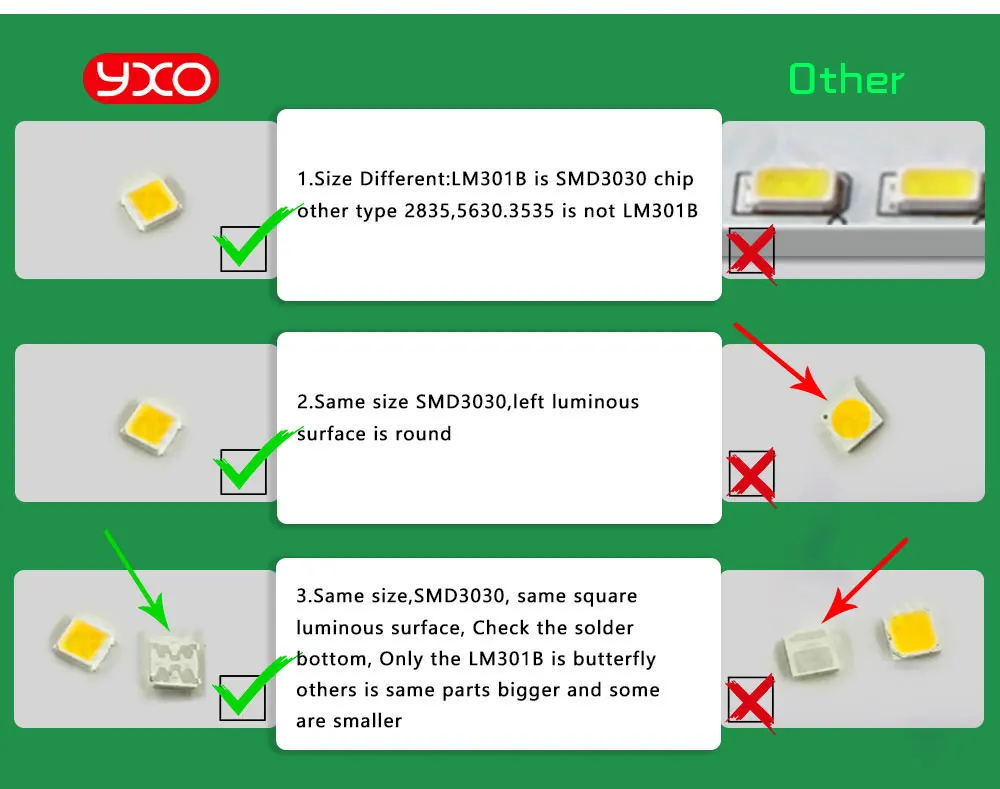 YXO

Other

1.Size Different:LM301B is SMD3030 chip other type 2835,5630.3535 is not LM301B

2.Same size SMD3030,left luminous surface is round

3.Same size,SMD3030, same square luminous surface, Check the solder bottom, Only the LM301B is butterfly others is same parts bigger and some are smaller