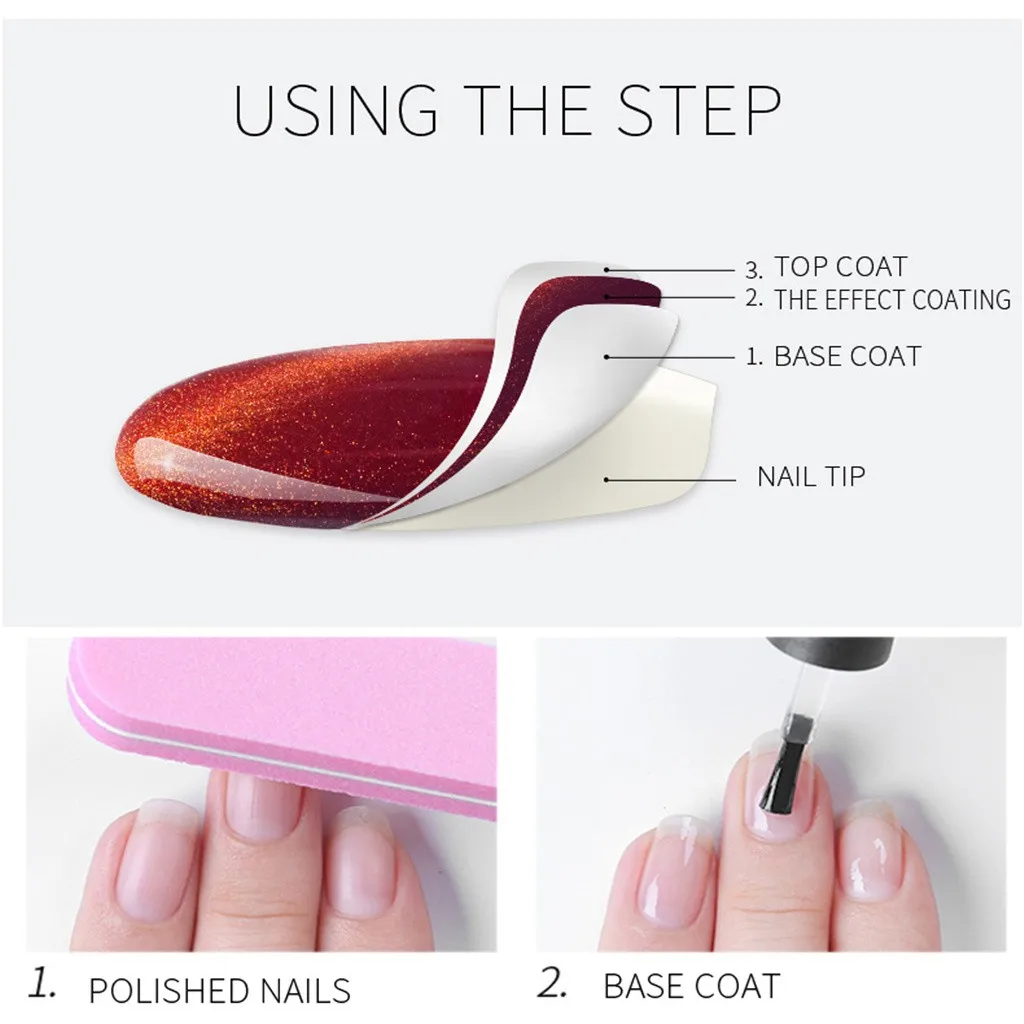 USING THE STEP

3. TOP COAT
2. THE EFFECT COATING
1. BASE COAT
NAIL TIP

1. POLISHED NAILS

2. BASE COAT