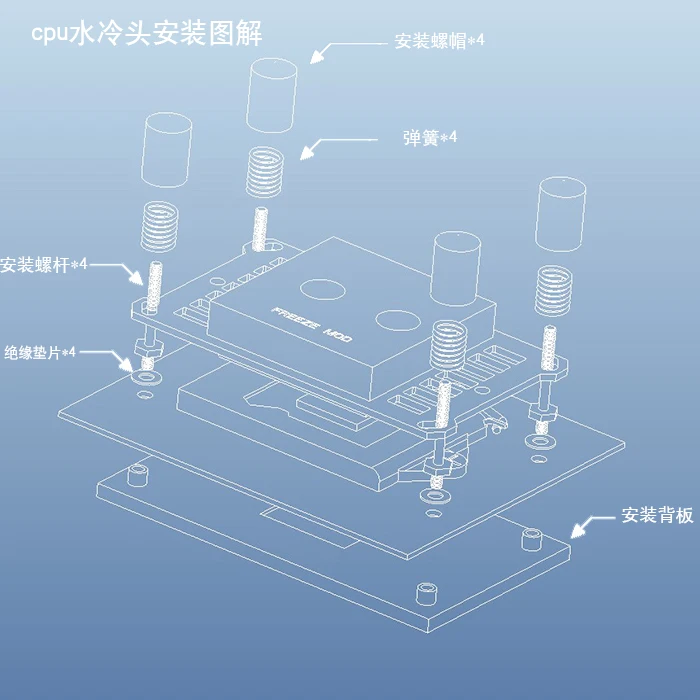 cpu水冷头安装图解

安装螺帽*4

弹簧*4

安装螺杆*4

绝缘垫片*4

FREEZE MOD

安装背板