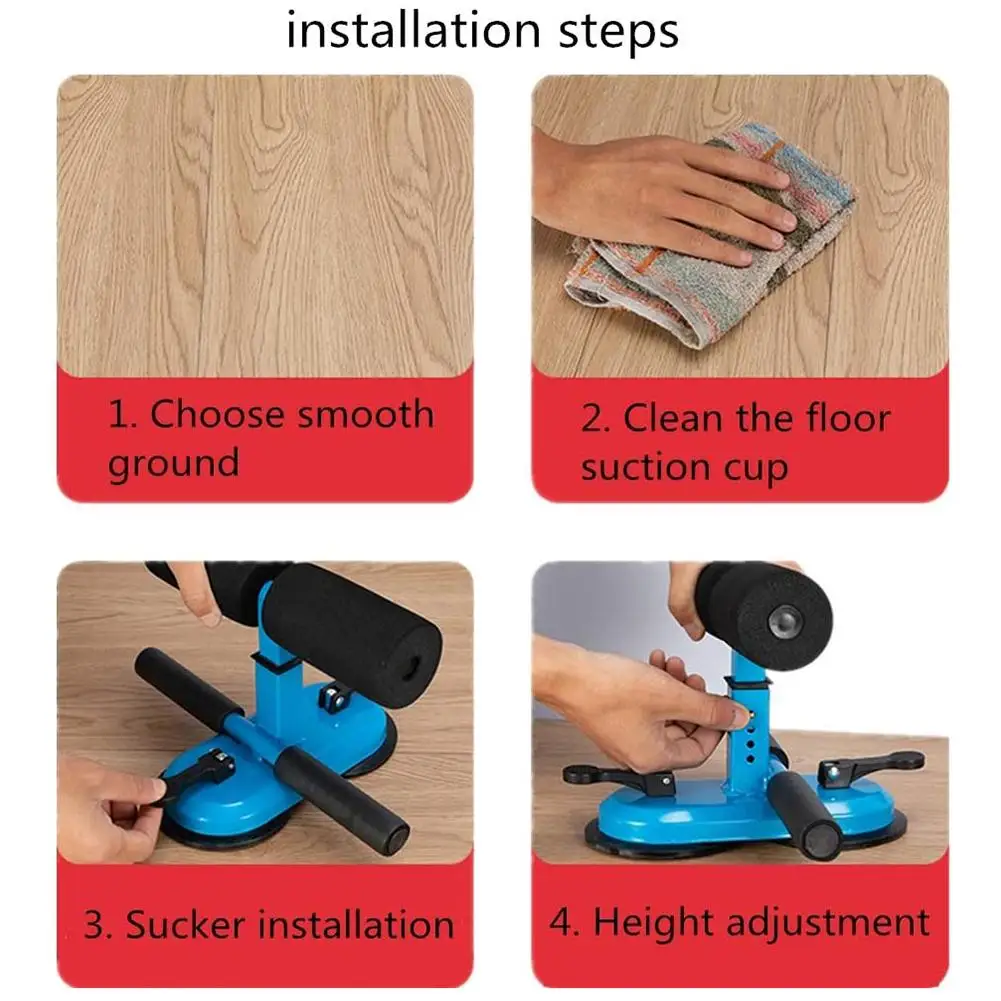 installation steps

1. Choose smooth ground

2. Clean the floor suction cup

3. Sucker installation

4. Height adjustment