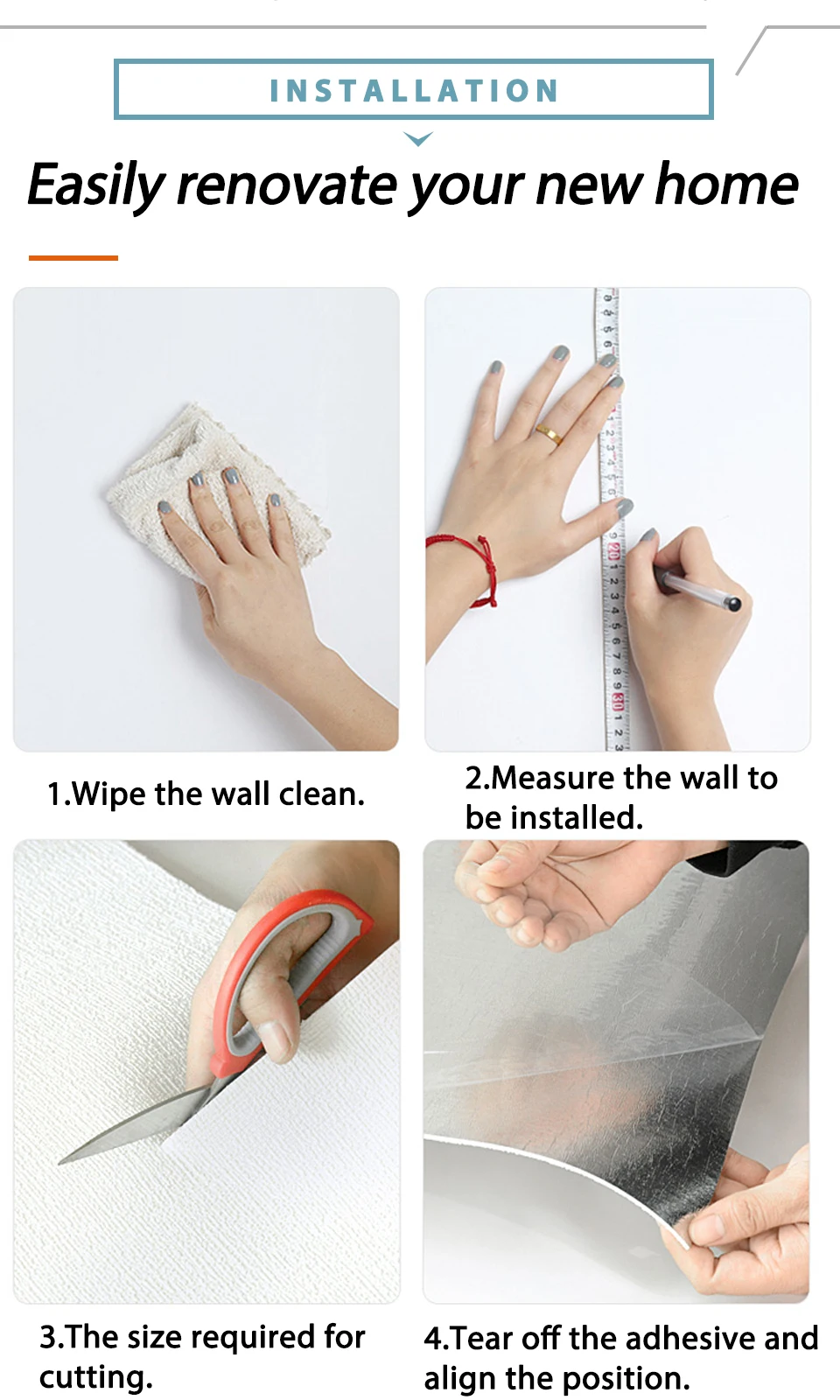 INSTALLATION

Easily renovate your new home

1.Wipe the wall clean.

2.Measure the wall to be installed.

3.The size required for cutting.

4.Tear off the adhesive and align the position.