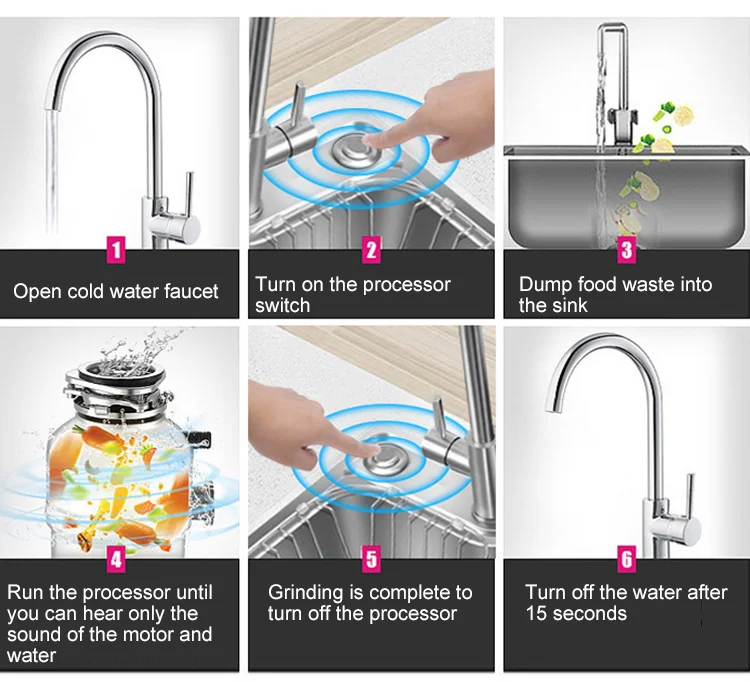 1
Open cold water faucet

2
Turn on the processor switch

3
Dump food waste into the sink

4
Run the processor until you can hear only the sound of the motor and water

5
Grinding is complete to turn off the processor

6
Turn off the water after 15 seconds