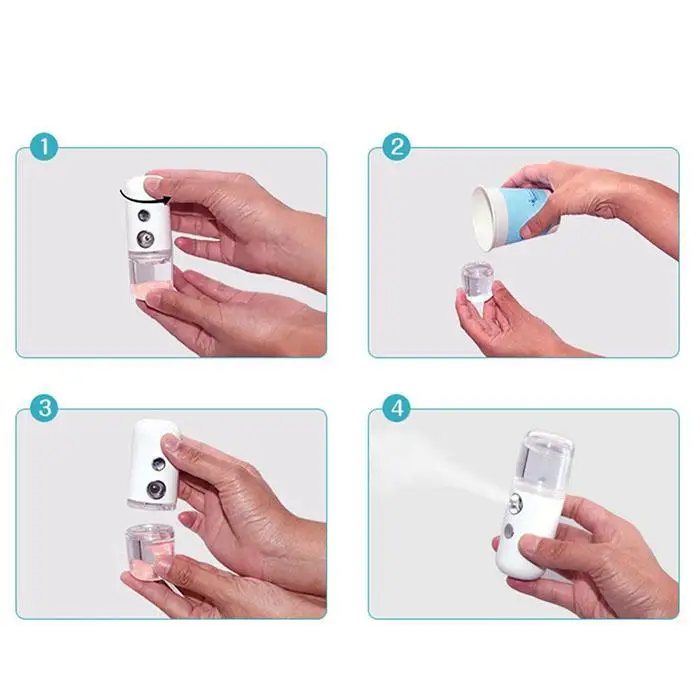 1

2

3

4