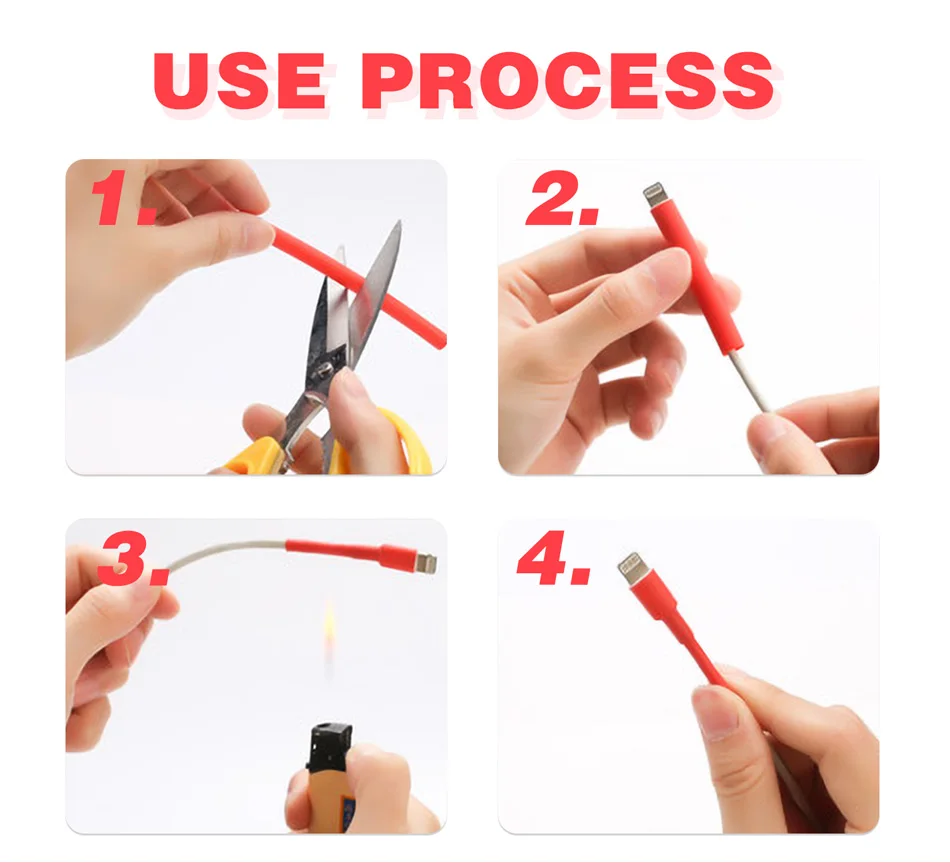 USE PROCESS

1.

2.

3.

4.