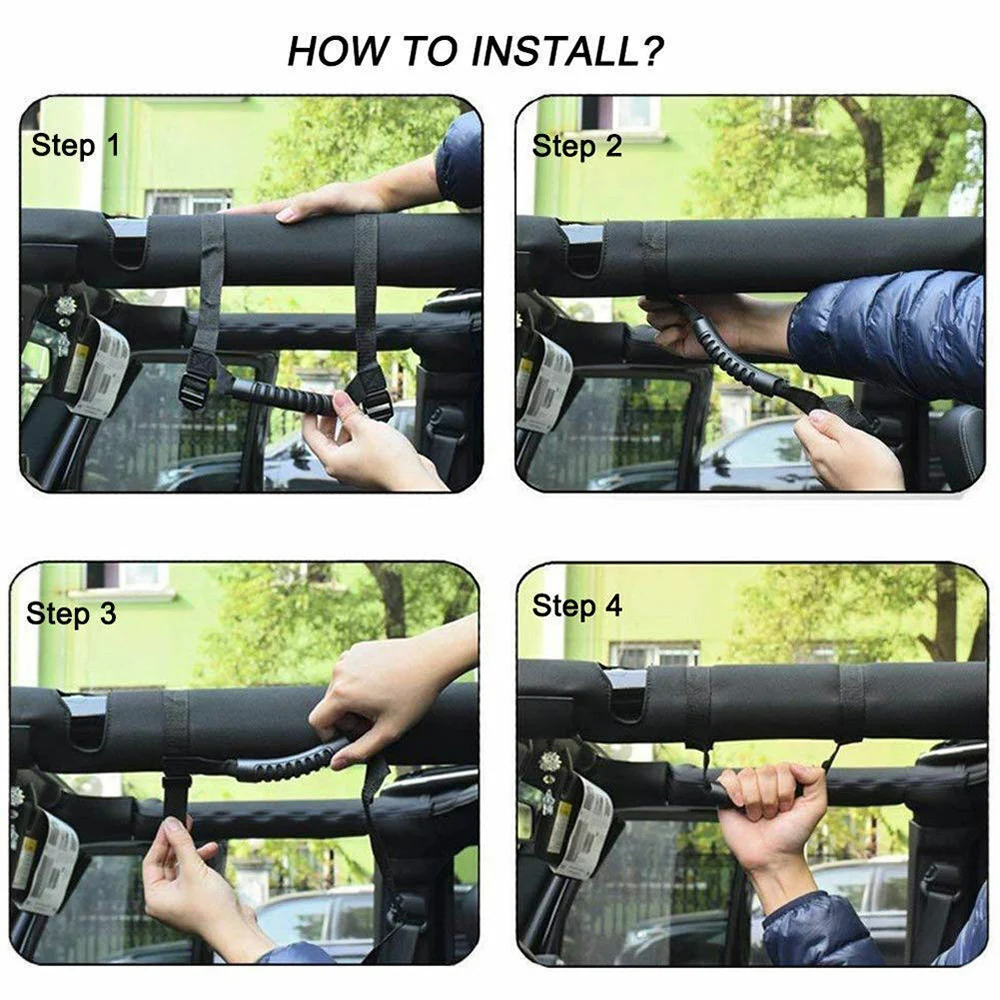 HOW TO INSTALL?

Step 1

Step 2

Step 3

Step 4