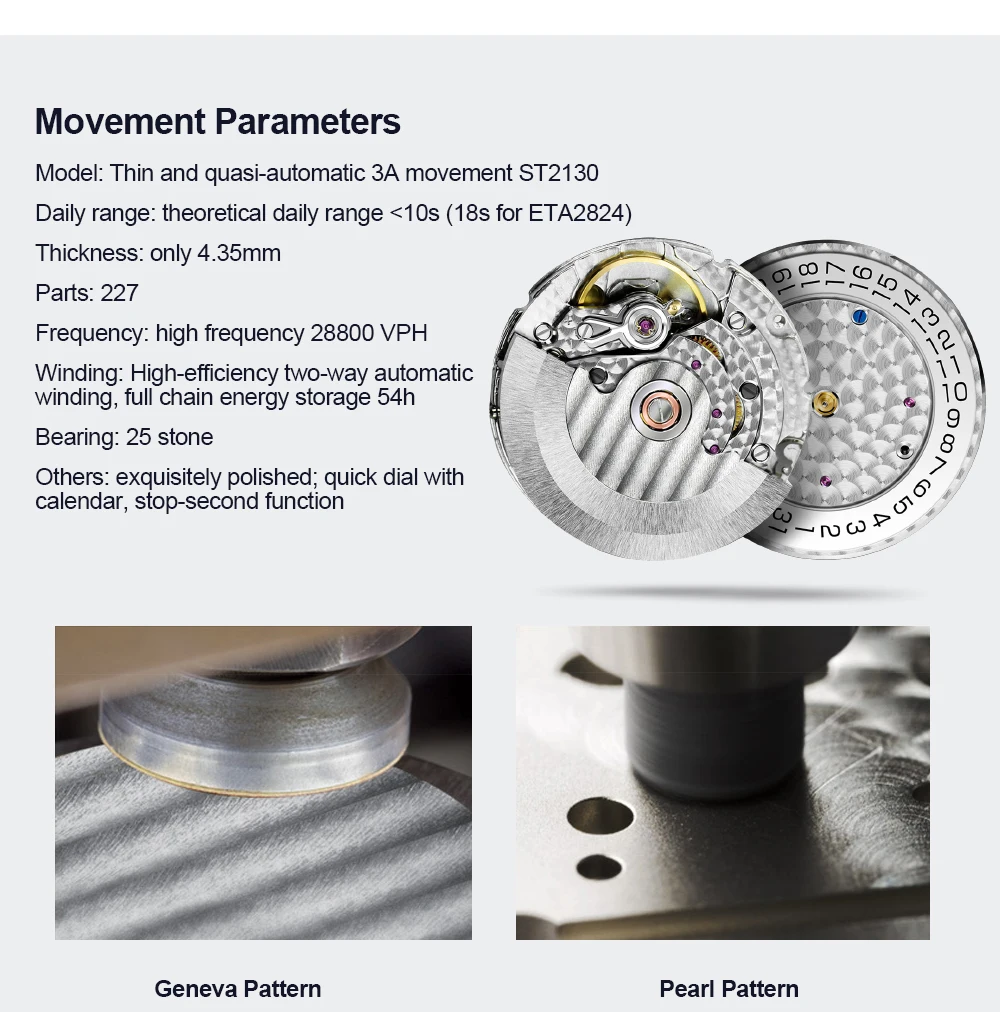 Movement Parameters

Model: Thin and quasi-automatic 3A movement ST2130

Daily range: theoretical daily range <10s (18s for ETA2824)

Thickness: only 4.35mm

Parts: 227

Frequency: high frequency 28800 VPH

Winding: High-efficiency two-way automatic winding, full chain energy storage 54h

Bearing: 25 stone

Others: exquisitely polished; quick dial with calendar, stop-second function

19 18 17 16 15 14 13 12 11 10 9 8 7 6 5 4 3 2 1 31

Geneva Pattern

Pearl Pattern