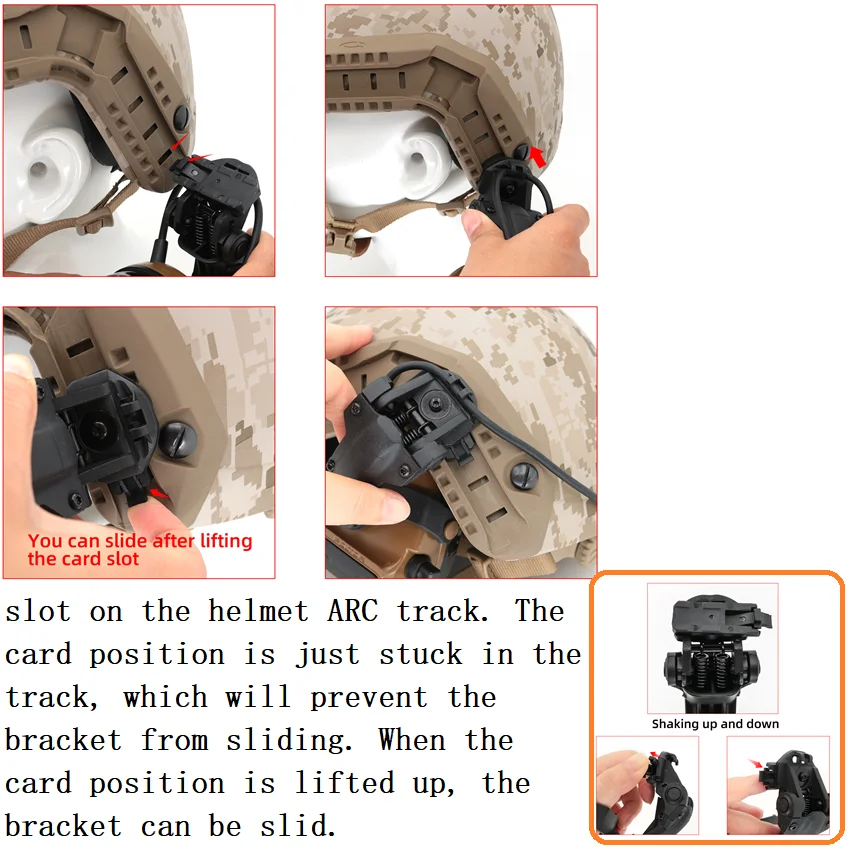 You can slide after lifting the card slot

slot on the helmet ARC track. The card position is just stuck in the track, which will prevent the bracket from sliding. When the card position is lifted up, the bracket can be slid.

Shaking up and down