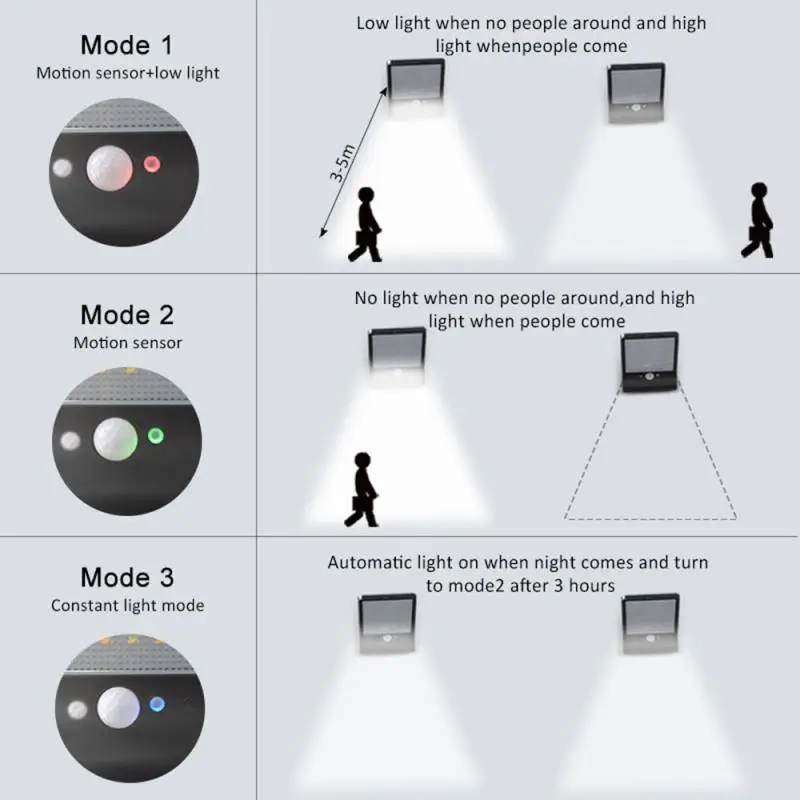 Mode 1
Motion sensor+low light

Low light when no people around and high light whenpeople come

3-5m

Mode 2
Motion sensor

No light when no people around,and high light when people come

Mode 3
Constant light mode

Automatic light on when night comes and turn to mode2 after 3 hours