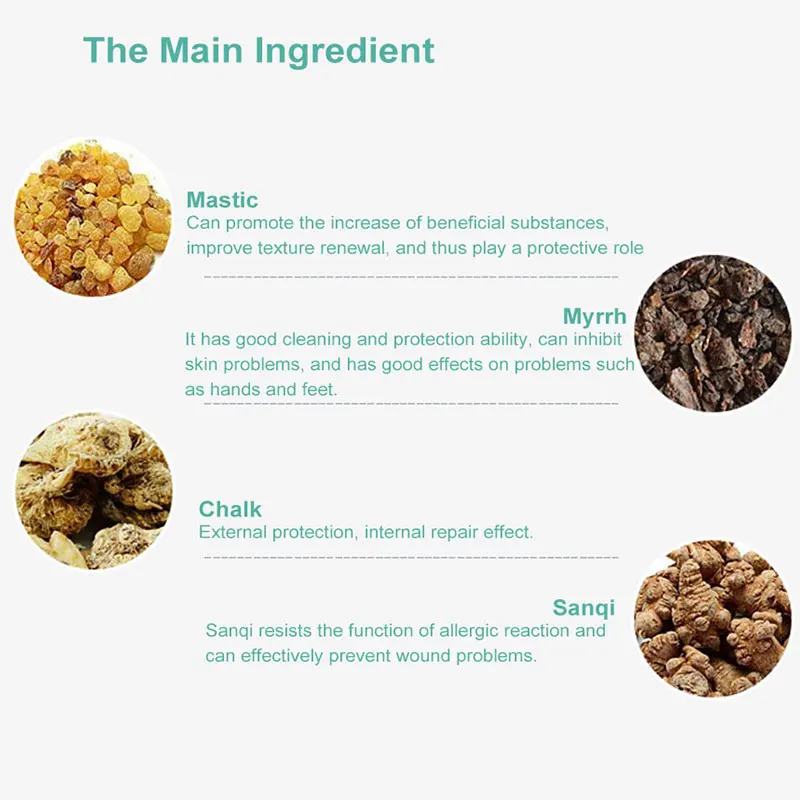 The Main Ingredient

Mastic
Can promote the increase of beneficial substances, improve texture renewal, and thus play a protective role

Myrrh
It has good cleaning and protection ability, can inhibit skin problems, and has good effects on problems such as hands and feet.

Chalk
External protection, internal repair effect.

Sanqi
Sanqi resists the function of allergic reaction and can effectively prevent wound problems.