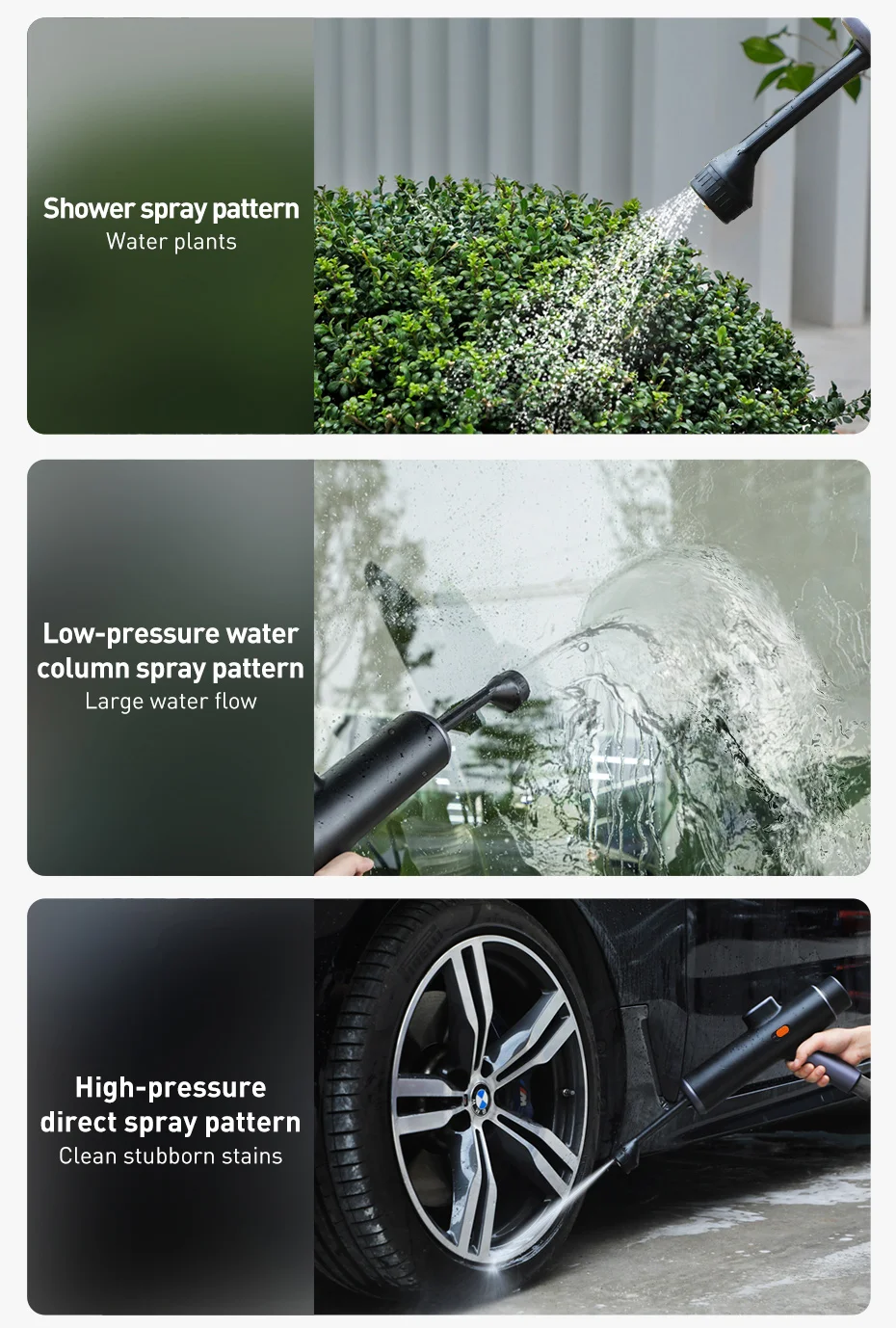 Shower spray pattern
Water plants

Low-pressure water column spray pattern
Large water flow

High-pressure direct spray pattern
Clean stubborn stains