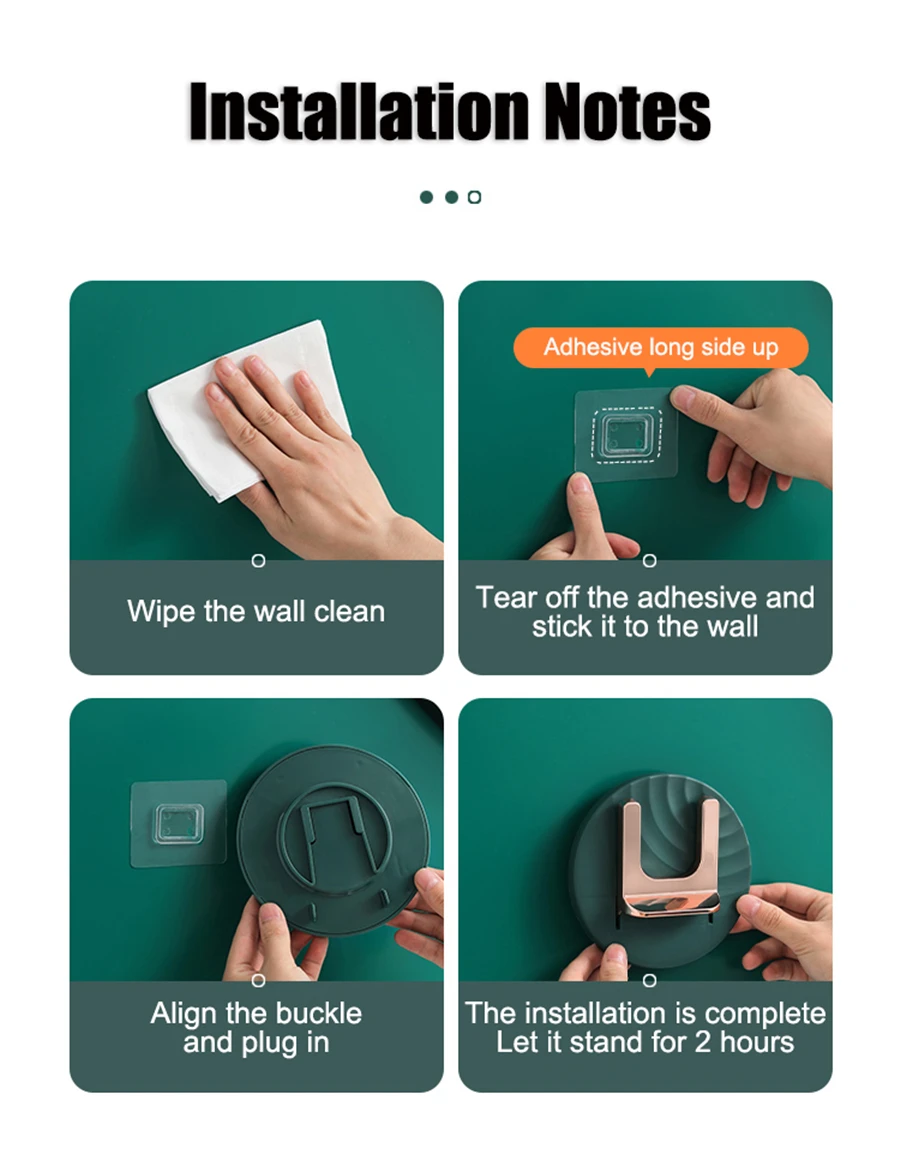 Installation Notes

Wipe the wall clean

Adhesive long side up

Tear off the adhesive and stick it to the wall

Align the buckle and plug in

The installation is complete Let it stand for 2 hours