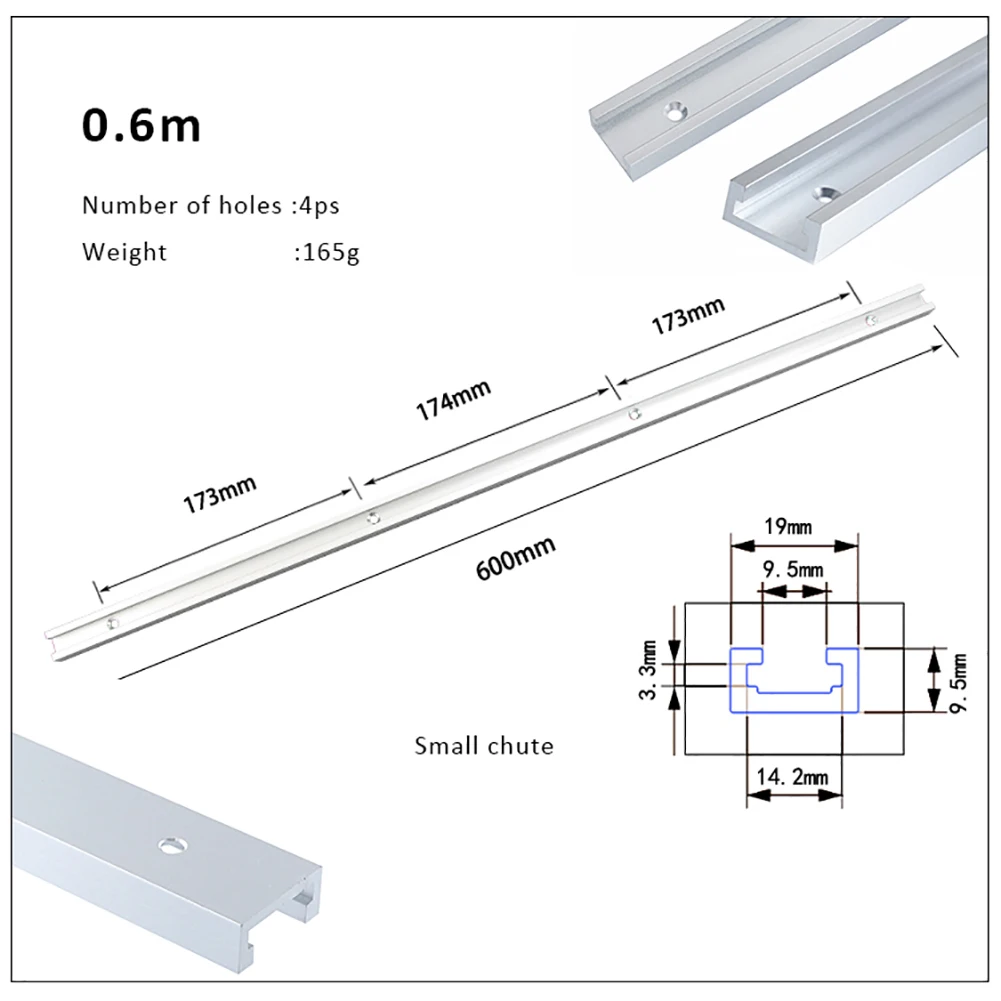 0.6m

Number of holes :4ps

Weight :165g

173mm

174mm

173mm

600mm

19mm

9. 5mm

3. 3mm

9. 5mm

14. 2mm

Small chute