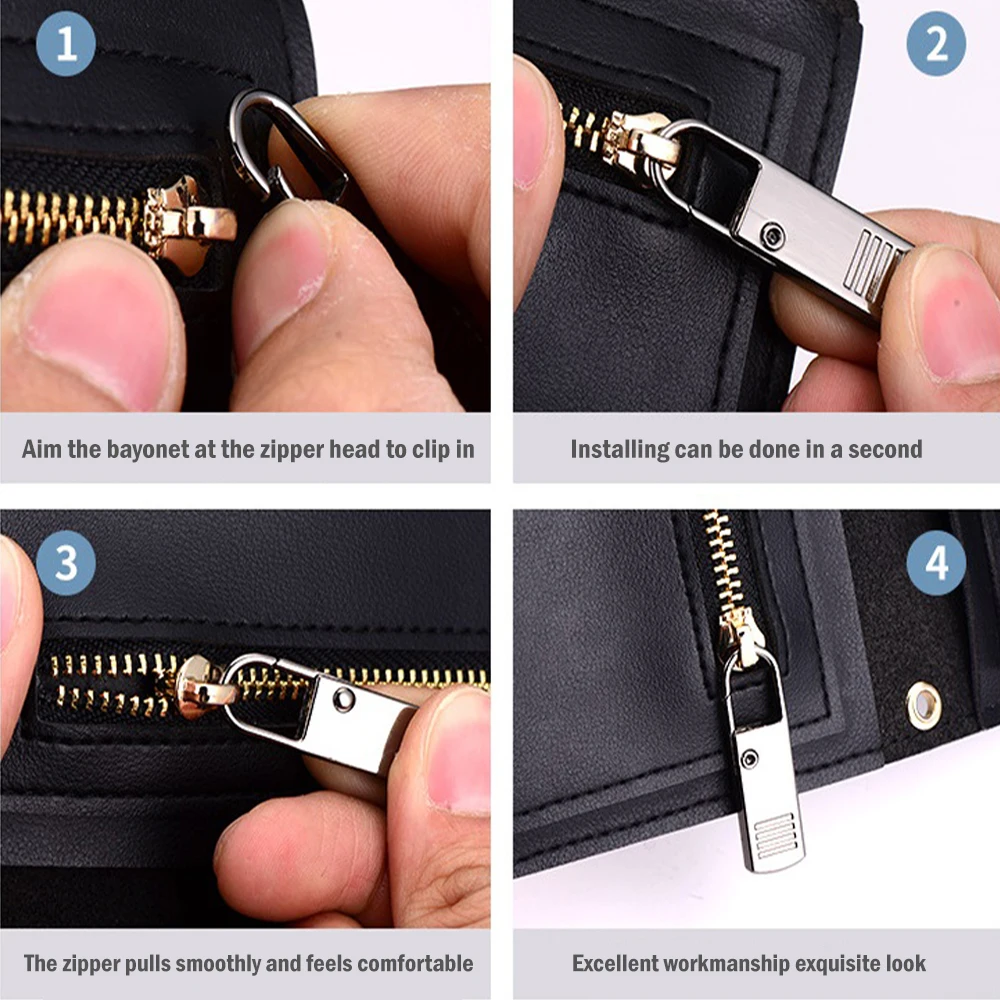 1

Aim the bayonet at the zipper head to clip in

2

Installing can be done in a second

3

The zipper pulls smoothly and feels comfortable

4

Excellent workmanship exquisite look