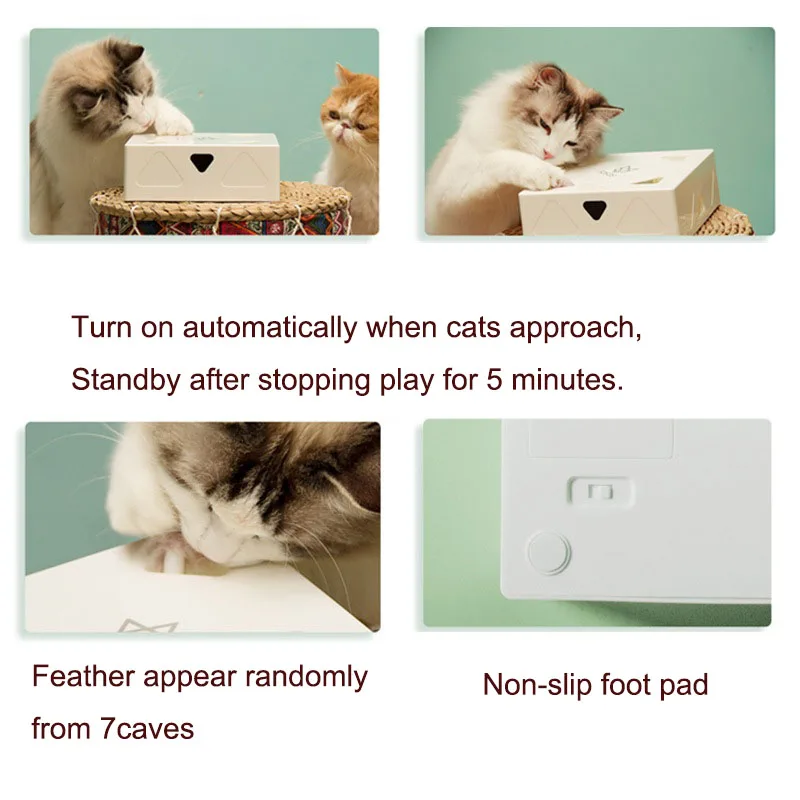 Turn on automatically when cats approach,
Standby after stopping play for 5 minutes.

Feather appear randomly from 7caves

Non-slip foot pad