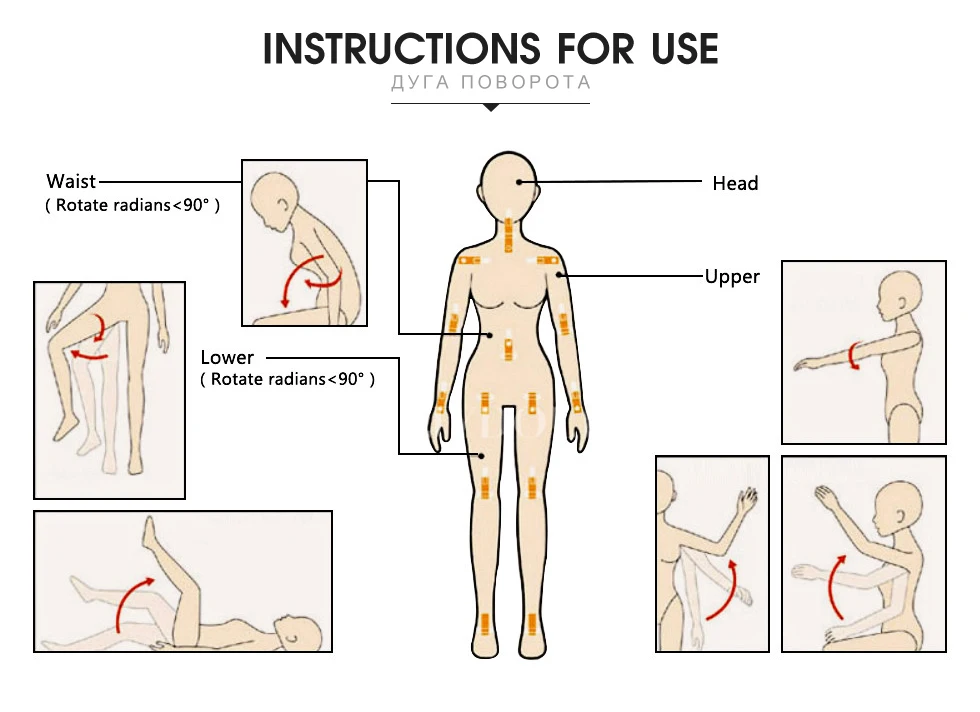 INSTRUCTIONS FOR USE

ДУГА ПОВОРОТА

Waist
( Rotate radians<90° )

Head

Upper

Lower
( Rotate radians<90° )