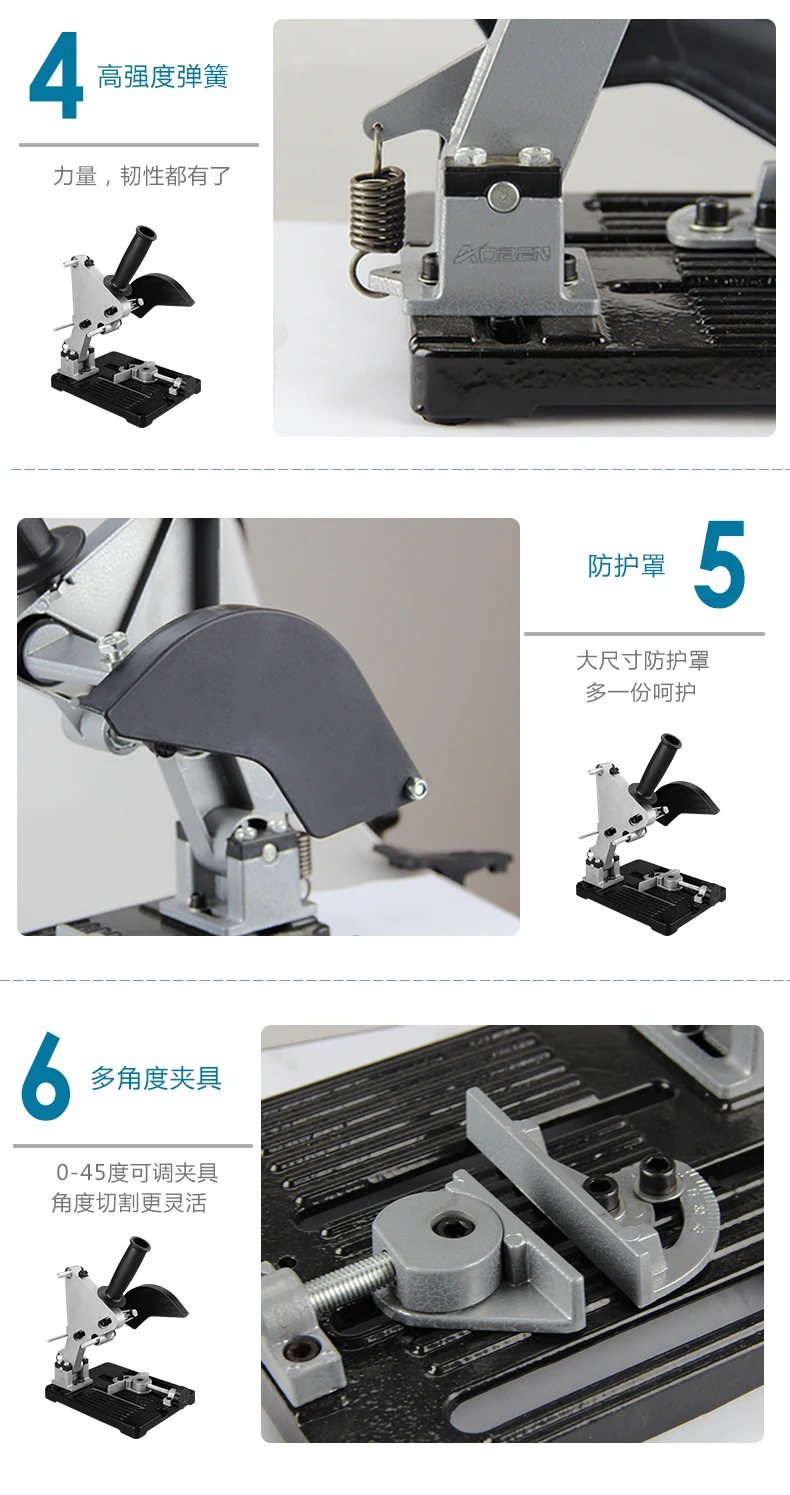 4 高强度弹簧

力量，韧性都有了

AOBEN

防护罩 5

大尺寸防护罩
多一份呵护

6 多角度夹具

0-45度可调夹具
角度切割更灵活