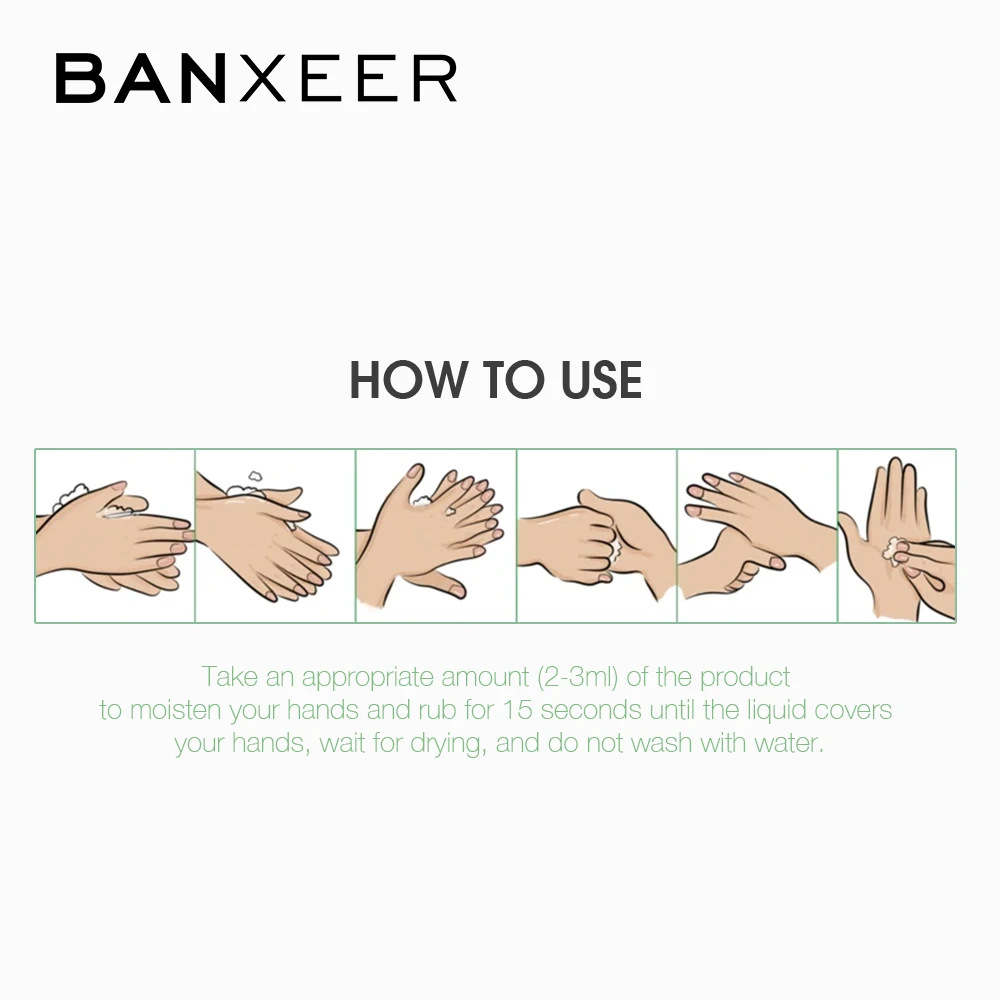 BANXEER

HOW TO USE

Take an appropriate amount (2-3ml) of the product to moisten your hands and rub for 15 seconds until the liquid covers your hands, wait for drying, and do not wash with water.