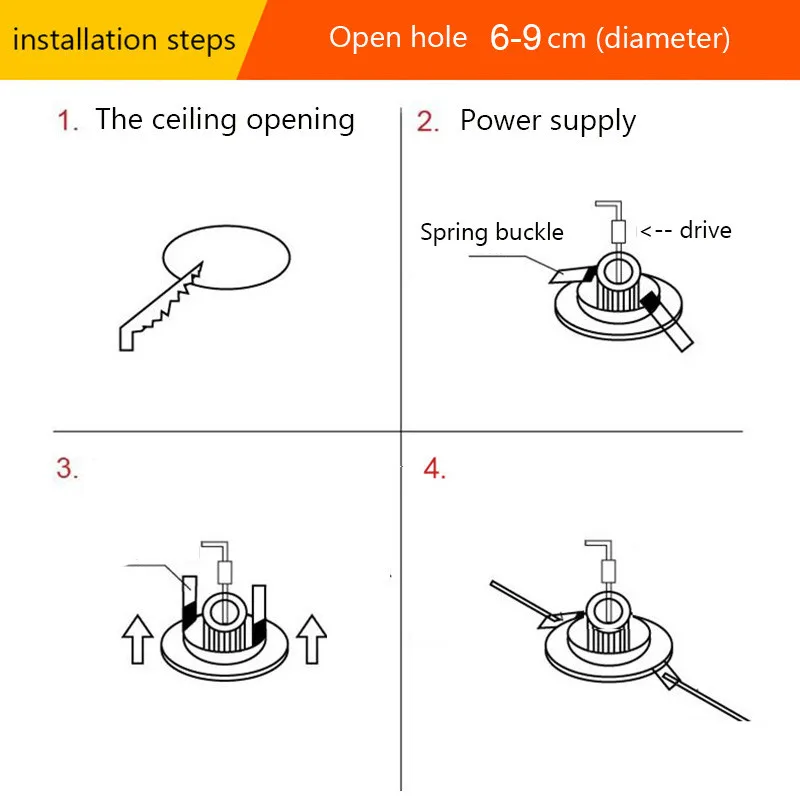 installation steps

Open hole 6-9 cm (diameter)

1. The ceiling opening

2. Power supply

Spring buckle

<-- drive

3.

4.