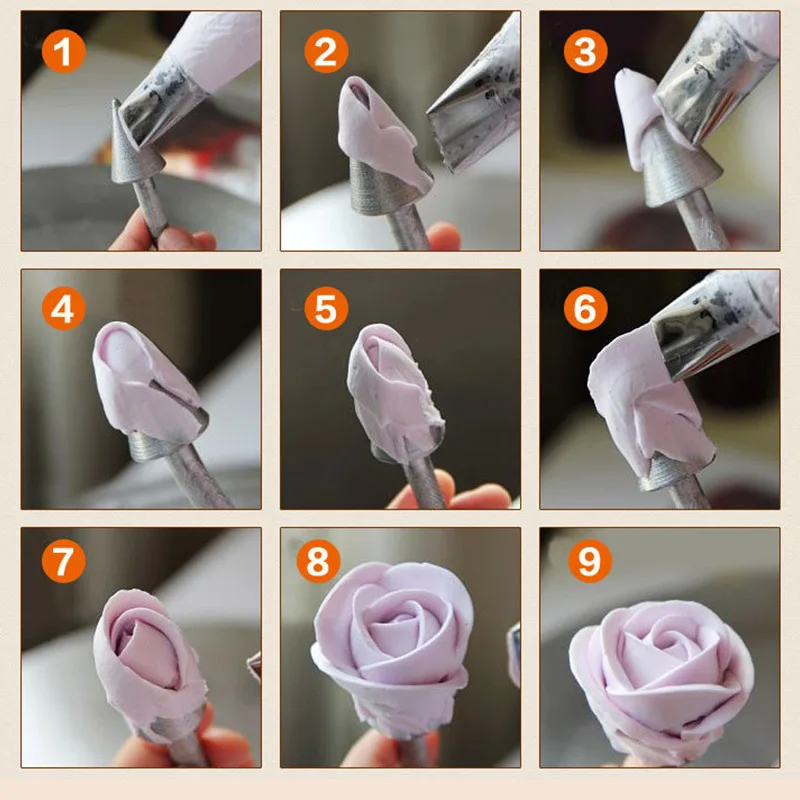 1
2
3
4
5
6
7
8
9