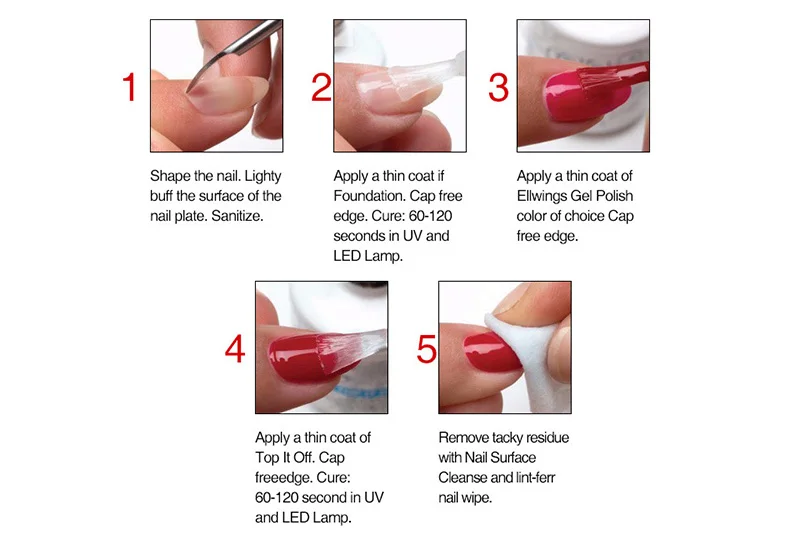 1

Shape the nail. Lighty buff the surface of the nail plate. Sanitize.

2

Apply a thin coat if Foundation. Cap free edge. Cure: 60-120 seconds in UV and LED Lamp.

3

Apply a thin coat of Ellwings Gel Polish color of choice Cap free edge.

4

Apply a thin coat of Top It Off. Cap freeedge. Cure: 60-120 second in UV and LED Lamp.

5

Remove tacky residue with Nail Surface Cleanse and lint-ferr nail wipe.