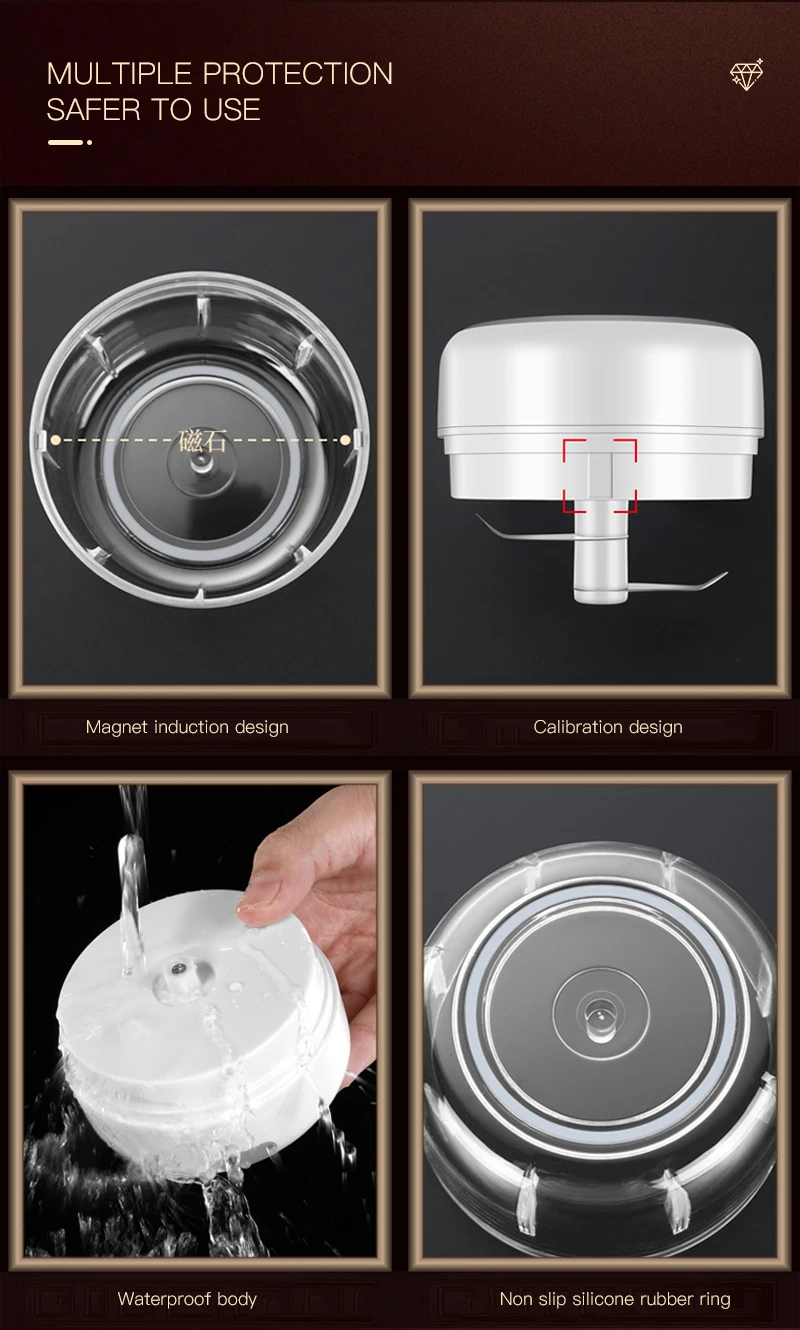 MULTIPLE PROTECTION
SAFER TO USE

磁石

Magnet induction design

Calibration design

Waterproof body

Non slip silicone rubber ring