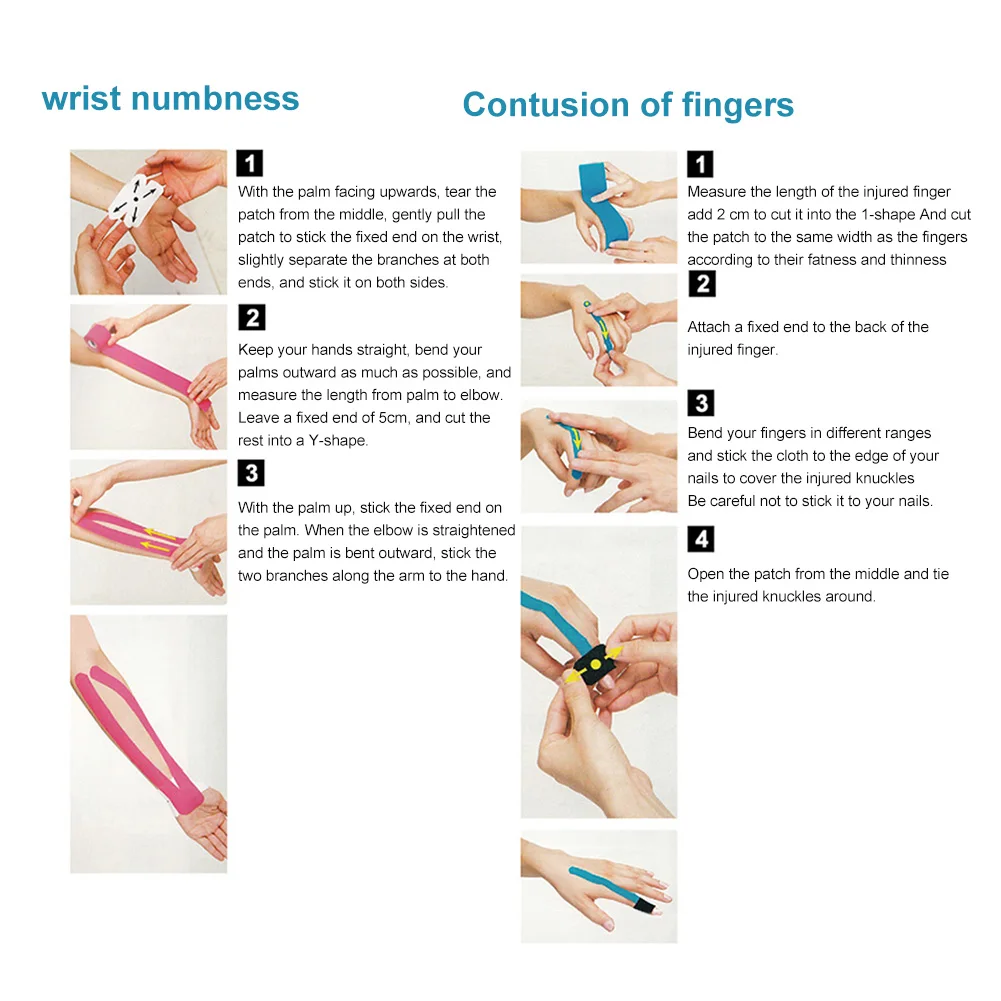 wrist numbness

1
With the palm facing upwards, tear the patch from the middle, gently pull the patch to stick the fixed end on the wrist, slightly separate the branches at both ends, and stick it on both sides.

2
Keep your hands straight, bend your palms outward as much as possible, and measure the length from palm to elbow. Leave a fixed end of 5cm, and cut the rest into a Y-shape.

3
With the palm up, stick the fixed end on the palm. When the elbow is straightened and the palm is bent outward, stick the two branches along the arm to the hand.

Contusion of fingers

1
Measure the length of the injured finger add 2 cm to cut it into the 1-shape And cut the patch to the same width as the fingers according to their fatness and thinness

2
Attach a fixed end to the back of the injured finger.

3
Bend your fingers in different ranges and stick the cloth to the edge of your nails to cover the injured knuckles
Be careful not to stick it to your nails.

4
Open the patch from the middle and tie the injured knuckles around.