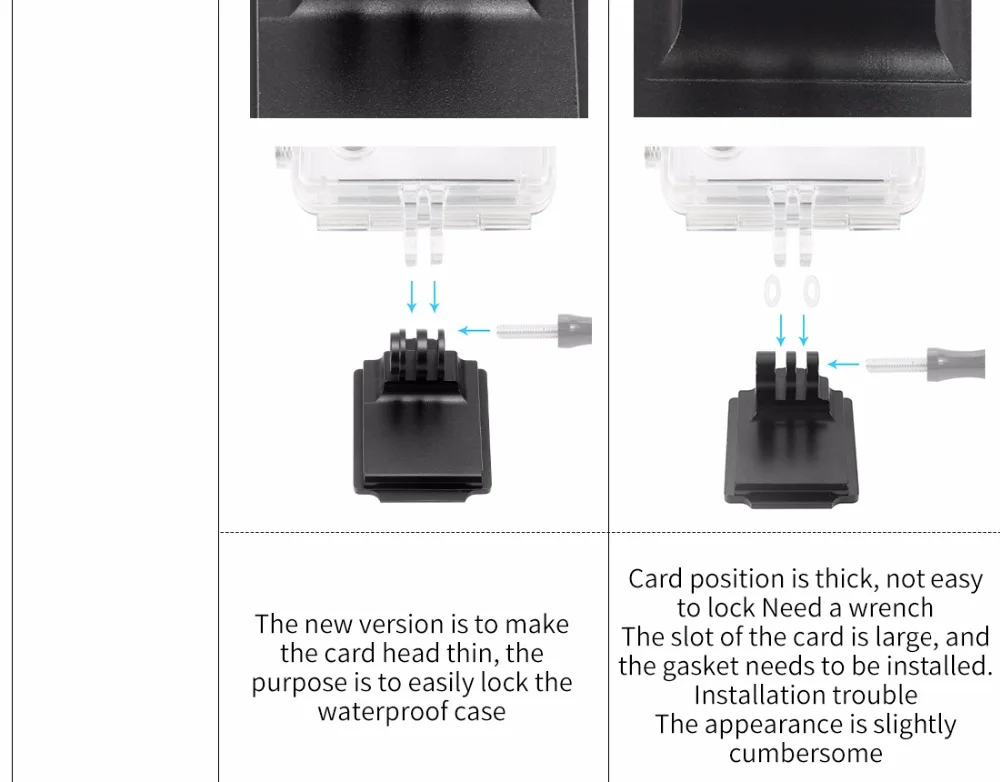 The new version is to make the card head thin, the purpose is to easily lock the waterproof case

Card position is thick, not easy to lock Need a wrench
The slot of the card is large, and the gasket needs to be installed.
Installation trouble
The appearance is slightly cumbersome