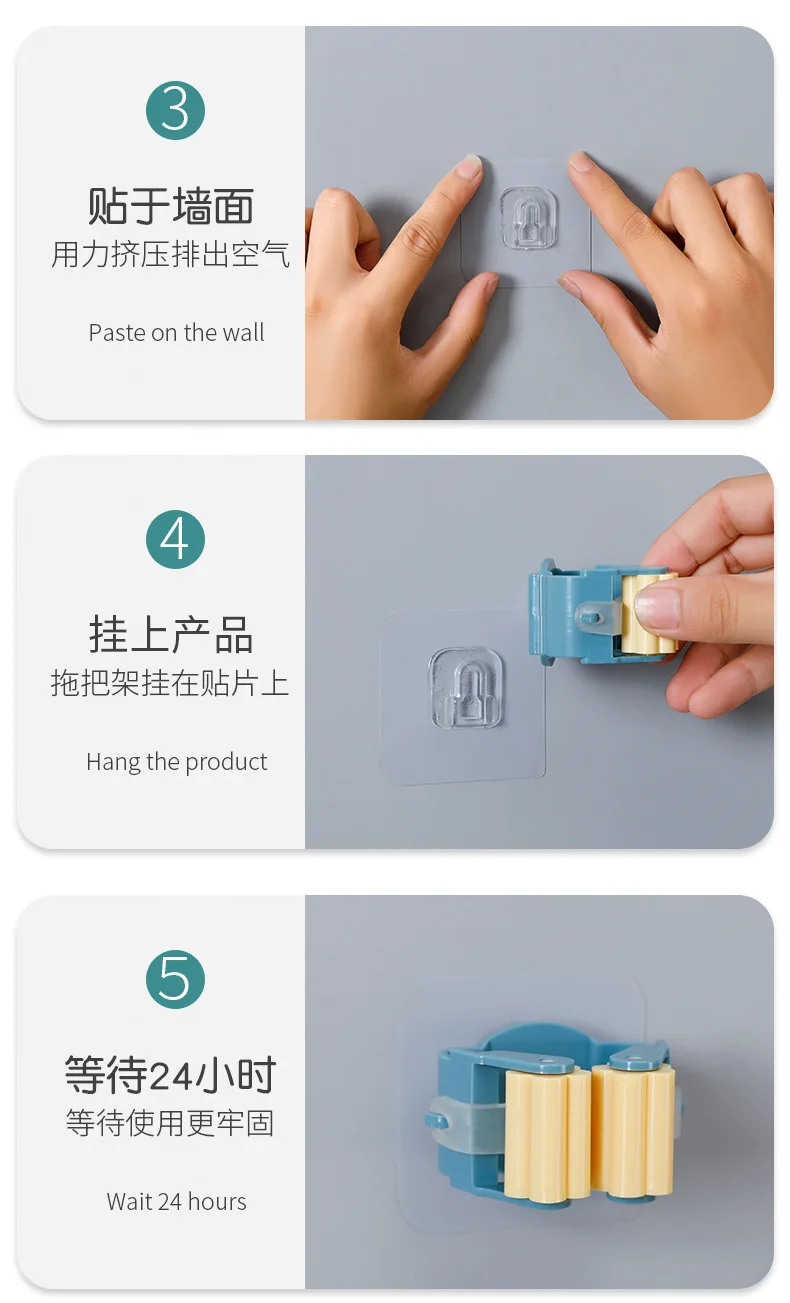 3

贴于墙面
用力挤压排出空气

Paste on the wall

4

挂上产品
拖把架挂在贴片上

Hang the product

5

等待24小时
等待使用更牢固

Wait 24 hours