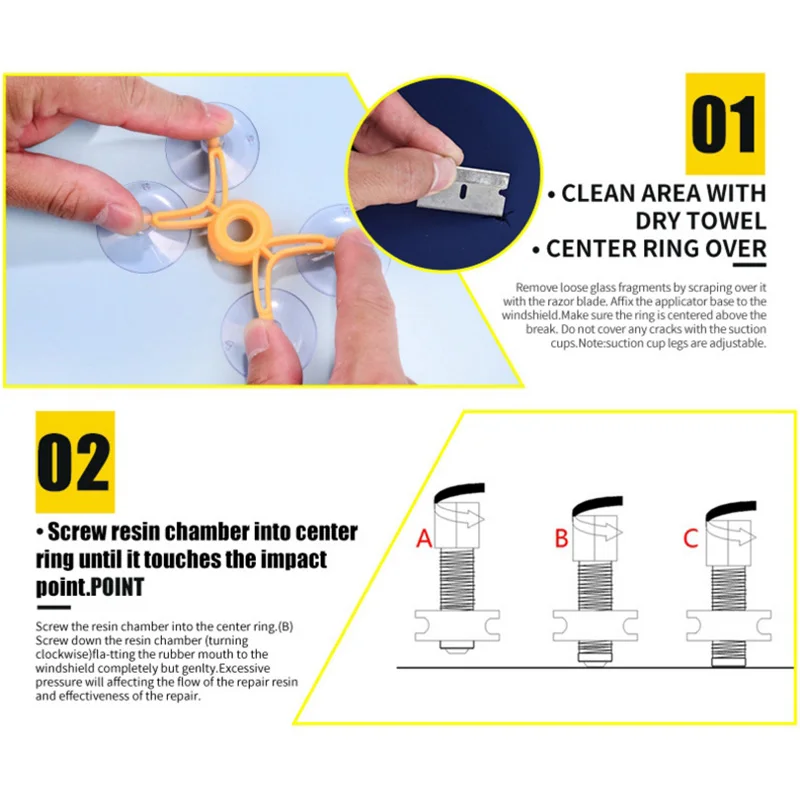 01

• CLEAN AREA WITH DRY TOWEL
• CENTER RING OVER

Remove loose glass fragments by scraping over it with the razor blade. Affix the applicator base to the windshield.Make sure the ring is centered above the break. Do not cover any cracks with the suction cups.Note:suction cup legs are adjustable.

02

• Screw resin chamber into center ring until it touches the impact point.POINT

Screw the resin chamber into the center ring.(B) Screw down the resin chamber (turning clockwise)fla-tting the rubber mouth to the windshield completely but genlty.Excessive pressure will affecting the flow of the repair resin and effectiveness of the repair.

A

B

C