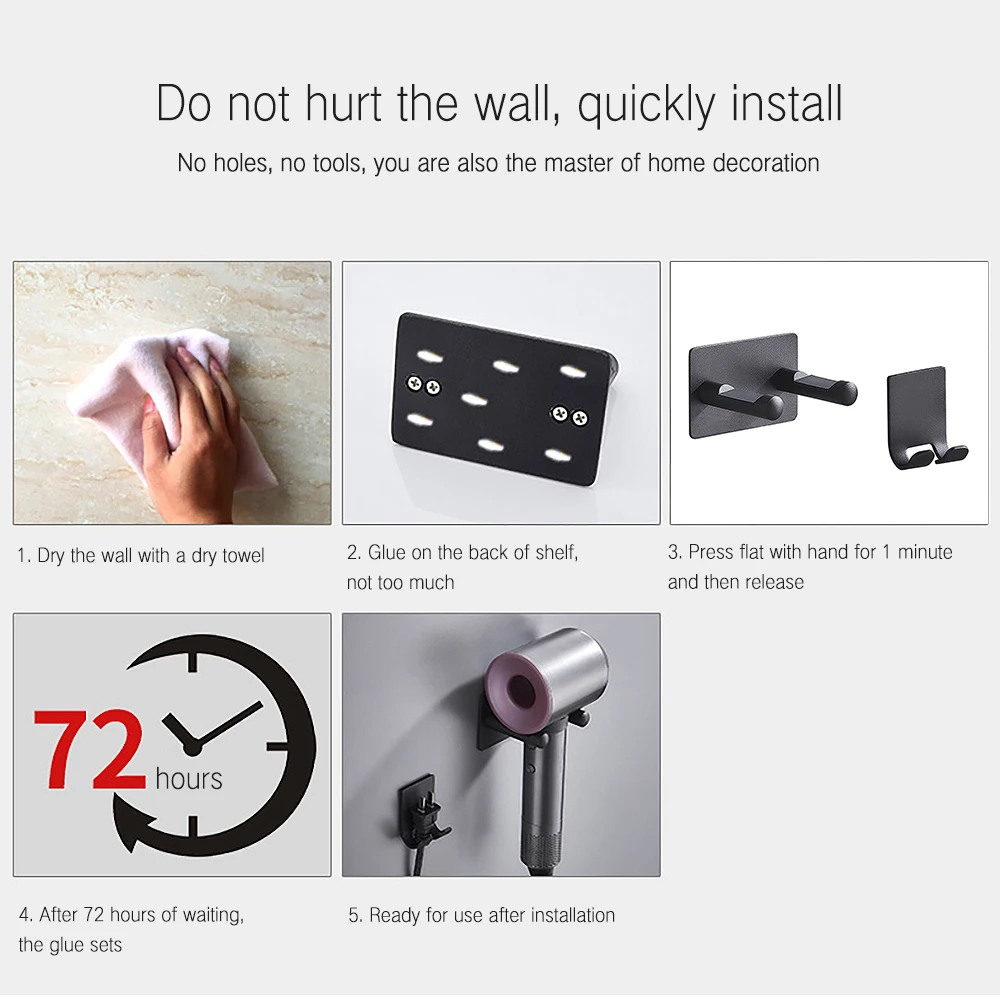 Do not hurt the wall, quickly install

No holes, no tools, you are also the master of home decoration

1. Dry the wall with a dry towel

2. Glue on the back of shelf, not too much

3. Press flat with hand for 1 minute and then release

72 hours

4. After 72 hours of waiting, the glue sets

5. Ready for use after installation