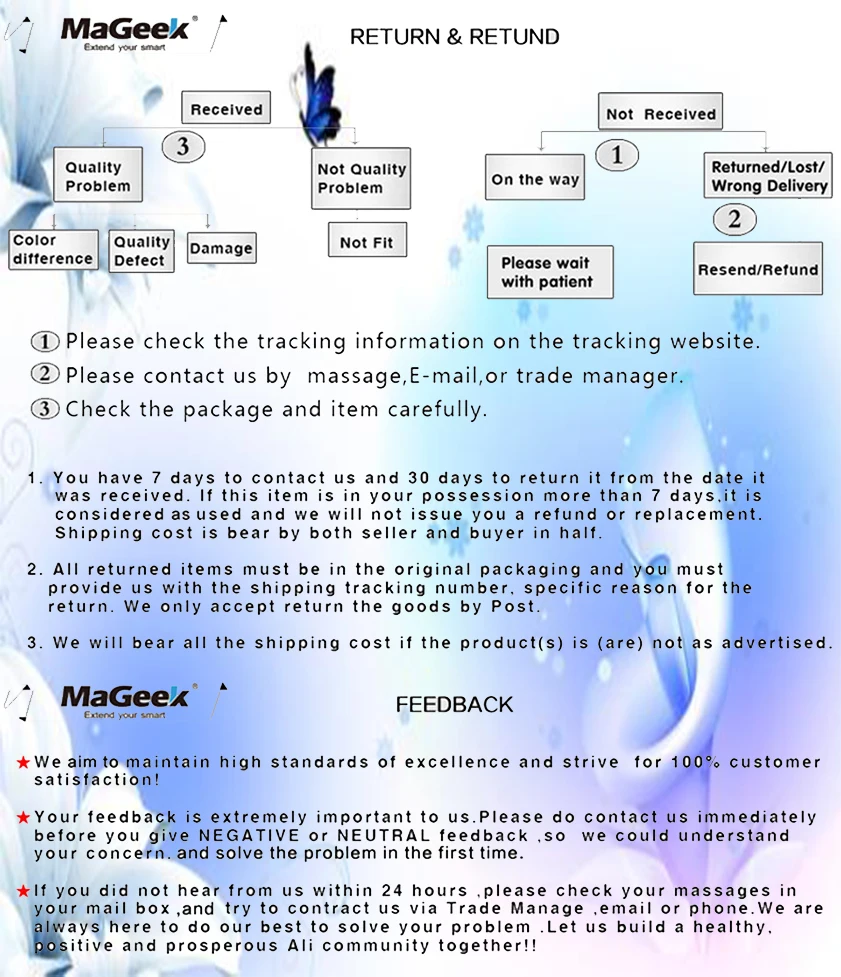 MaGeek®
Extend your smart

RETURN & RETUND

Received

3

Quality Problem

Not Quality Problem

Color difference

Quality Defect

Damage

Not Fit

Not Received

1

On the way

Returned/Lost/ Wrong Delivery

2

Please wait with patient

Resend/Refund

① Please check the tracking information on the tracking website.

② Please contact us by massage,E-mail,or trade manager.

③ Check the package and item carefully.

1. You have 7 days to contact us and 30 days to return it from the date it was received. If this item is in your possession more than 7 days,it is considered as used and we will not issue you a refund or replacement. Shipping cost is bear by both seller and buyer in half.

2. All returned items must be in the original packaging and you must provide us with the shipping tracking number, specific reason for the return. We only accept return the goods by Post.

3. We will bear all the shipping cost if the product(s) is (are) not as advertised.

MaGeek®
Extend your smart

FEEDBACK

★We aim to maintain high standards of excellence and strive for 100% customer satisfaction!

★Your feedback is extremely important to us.Please do contact us immediately before you give NEGATIVE or NEUTRAL feedback ,so we could understand your concern. and solve the problem in the first time.

★If you did not hear from us within 24 hours ,please check your massages in your mail box ,and try to contract us via Trade Manage ,email or phone.We are always here to do our best to solve your problem .Let us build a healthy, positive and prosperous Ali community together!!