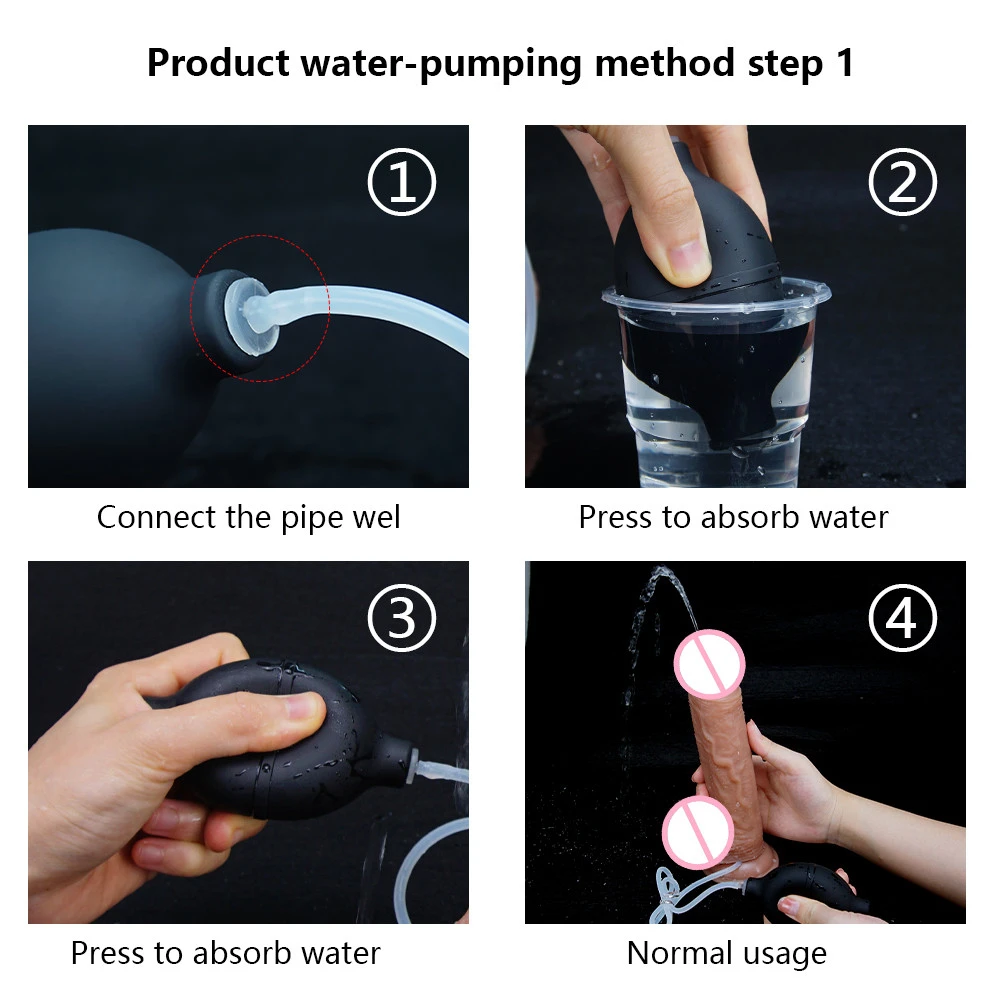 Product water-pumping method step 1

①

Connect the pipe wel

②

Press to absorb water

③

Press to absorb water

④

Normal usage