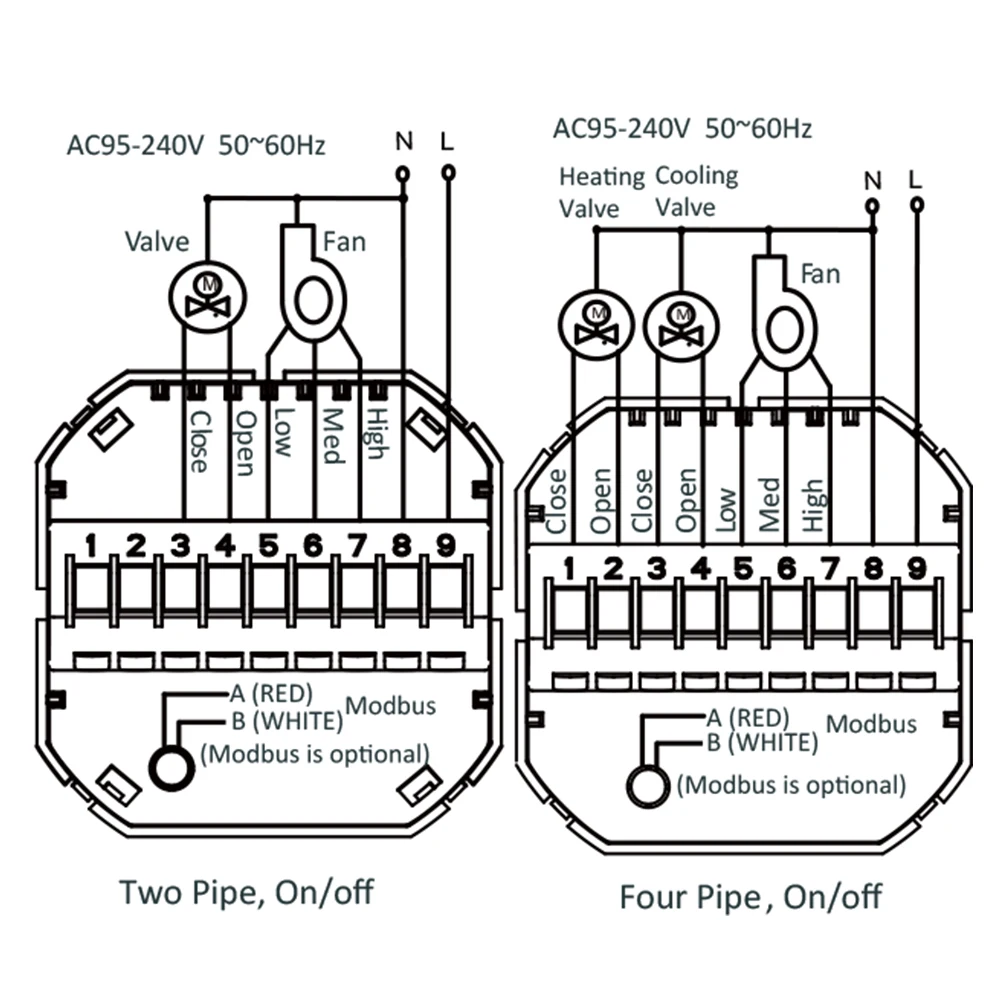 AC95-240V 50~60Hz

N L

Valve

M

Fan

Close Open Low Med High

1 2 3 4 5 6 7 8 9

A (RED)
B (WHITE)
Modbus
(Modbus is optional)

Two Pipe, On/off

AC95-240V 50~60Hz

Heating Valve

Cooling Valve

N L

M

M

Fan

Close Open Close Open Low Med High

1 2 3 4 5 6 7 8 9

A (RED)
B (WHITE)
Modbus
(Modbus is optional)

Four Pipe, On/off