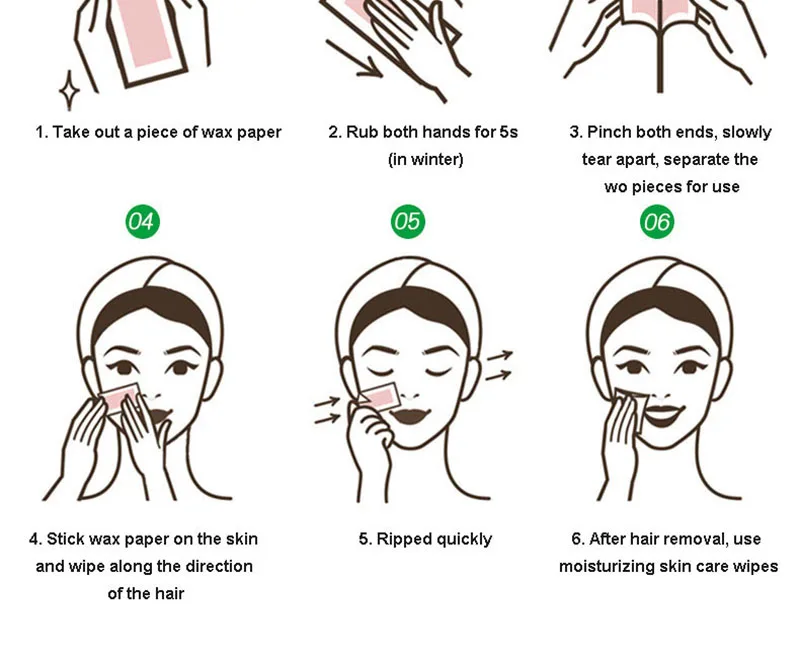 1. Take out a piece of wax paper

2. Rub both hands for 5s (in winter)

3. Pinch both ends, slowly tear apart, separate the wo pieces for use

04

05

06

4. Stick wax paper on the skin and wipe along the direction of the hair

5. Ripped quickly

6. After hair removal, use moisturizing skin care wipes