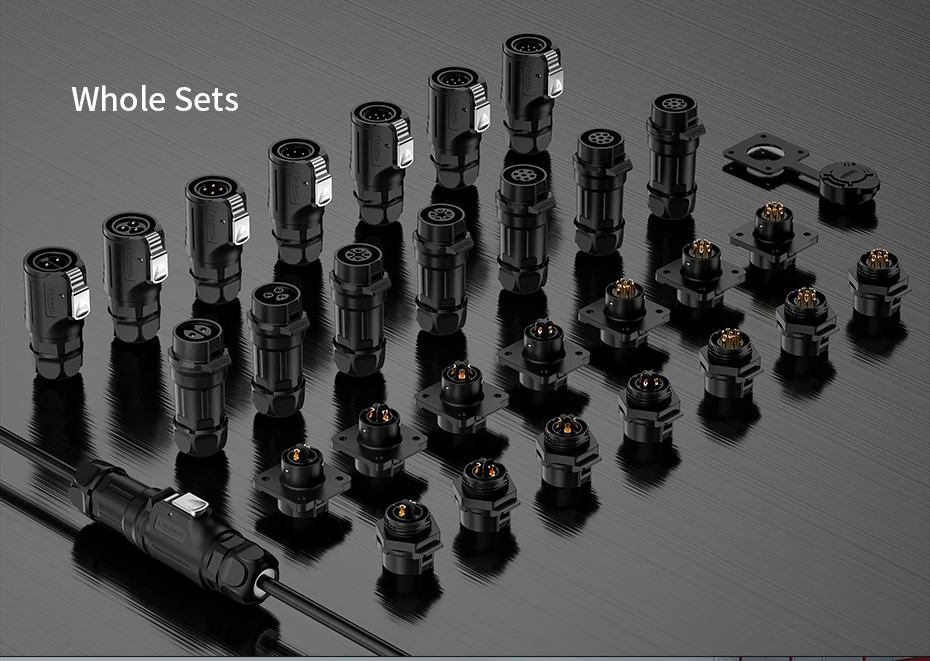 Whole Sets