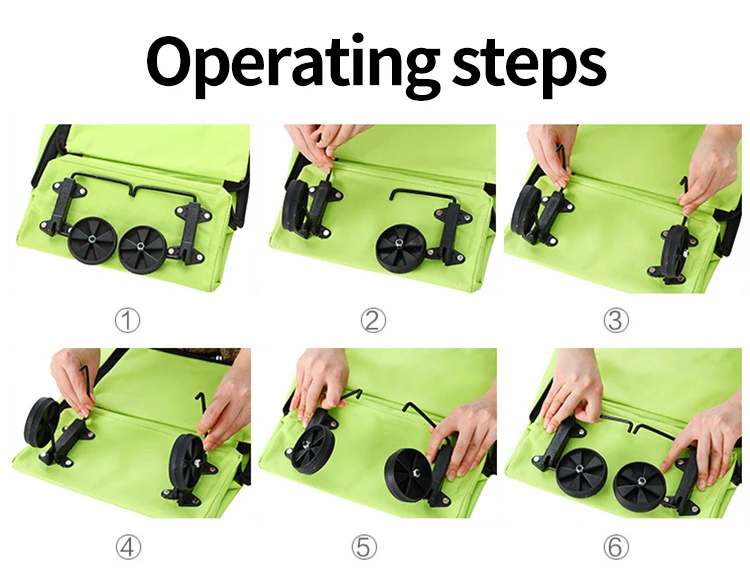 Operating steps

①

②

③

④

⑤

⑥