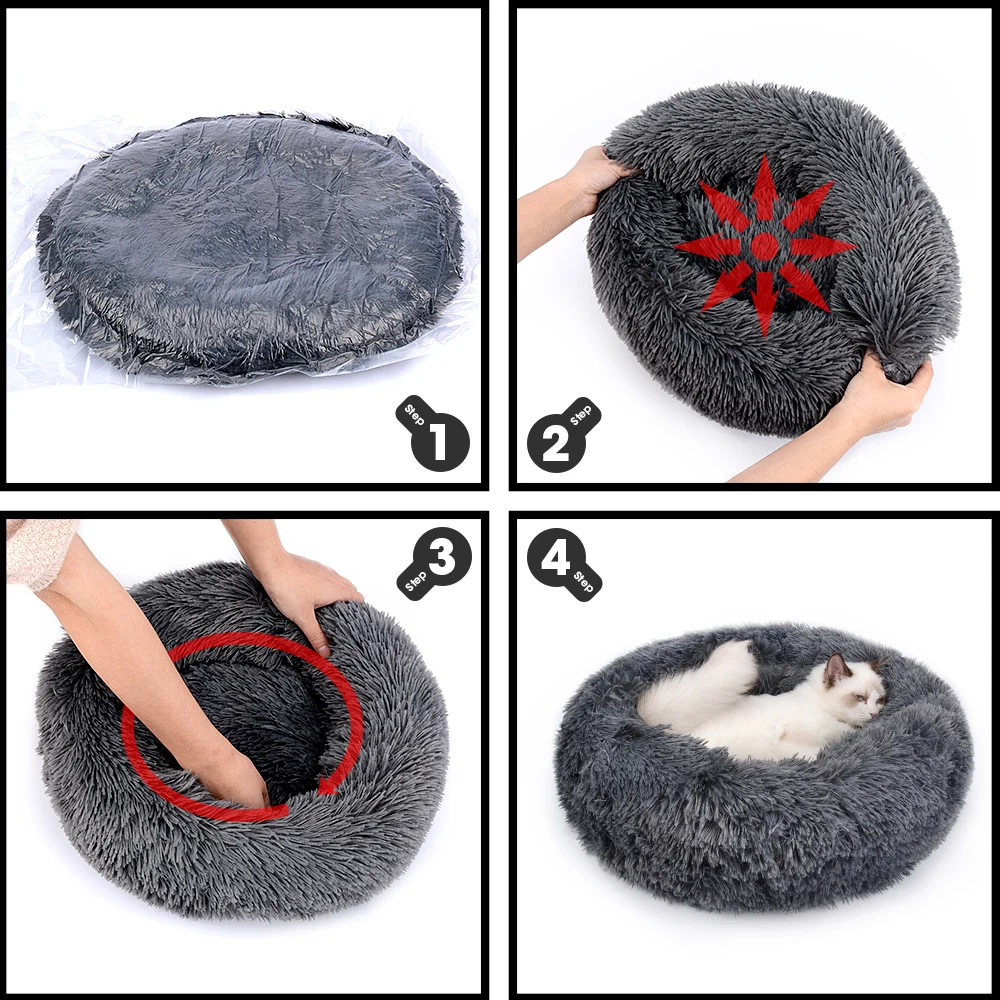 Step 1

Step 2

Step 3

Step 4