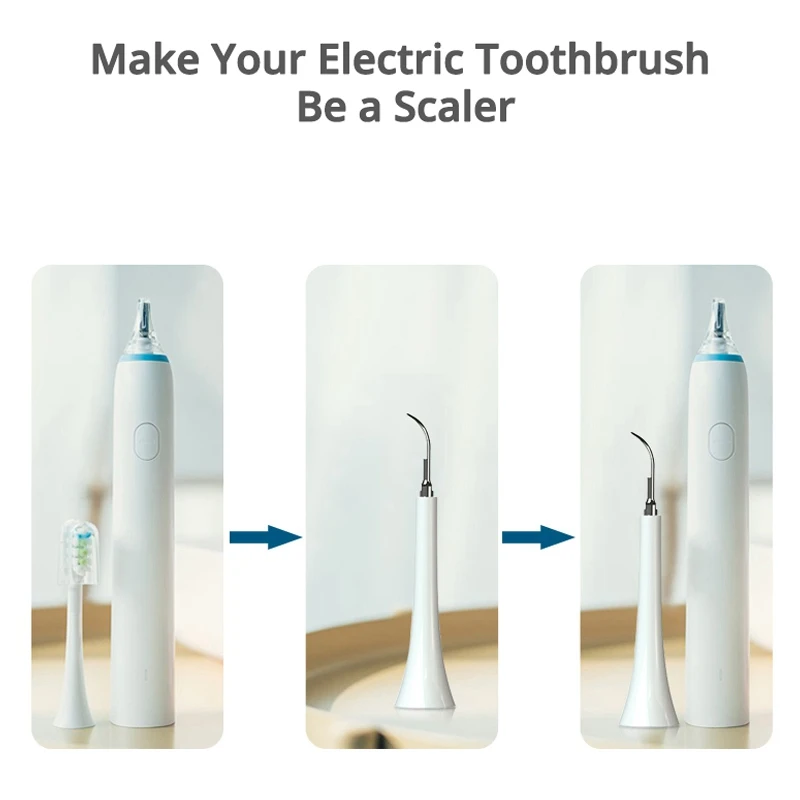 Make Your Electric Toothbrush
Be a Scaler