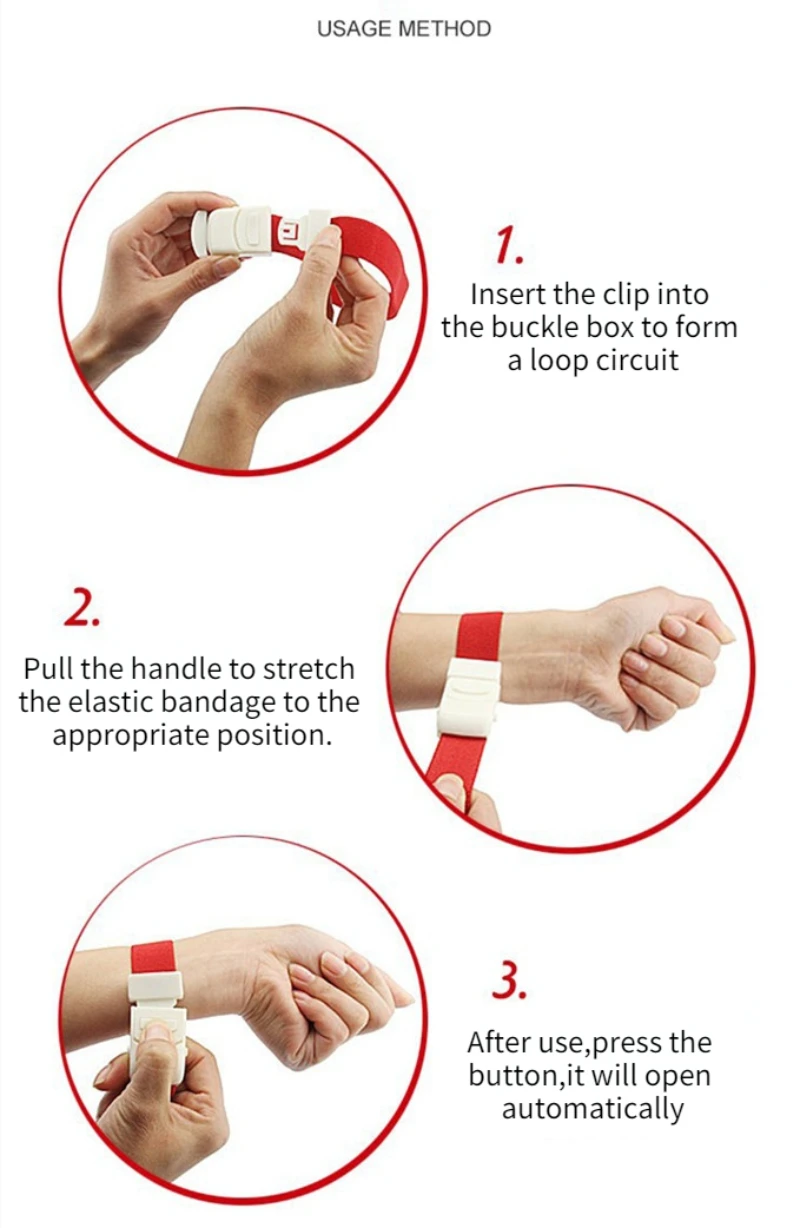 USAGE METHOD

1.

Insert the clip into the buckle box to form a loop circuit

2.

Pull the handle to stretch the elastic bandage to the appropriate position.

3.

After use,press the button,it will open automatically