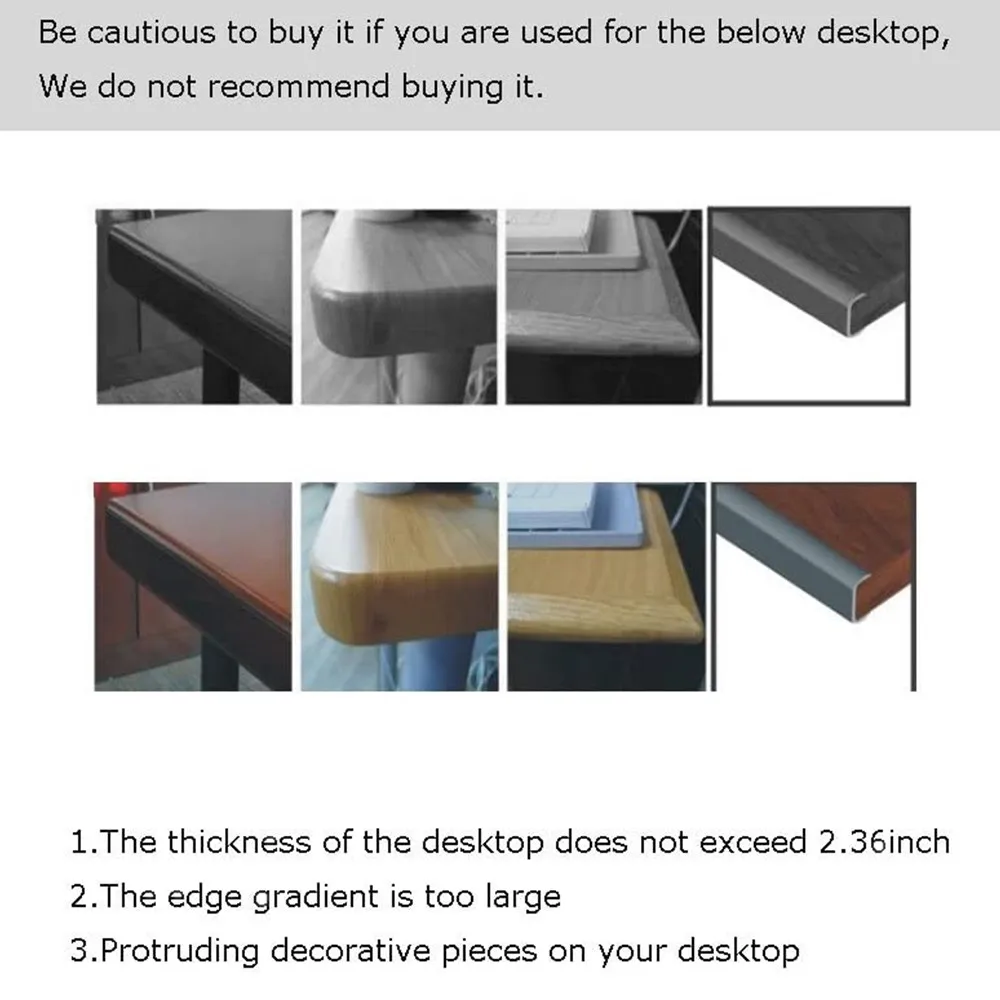 Be cautious to buy it if you are used for the below desktop, We do not recommend buying it.

1.The thickness of the desktop does not exceed 2.36inch
2.The edge gradient is too large
3.Protruding decorative pieces on your desktop