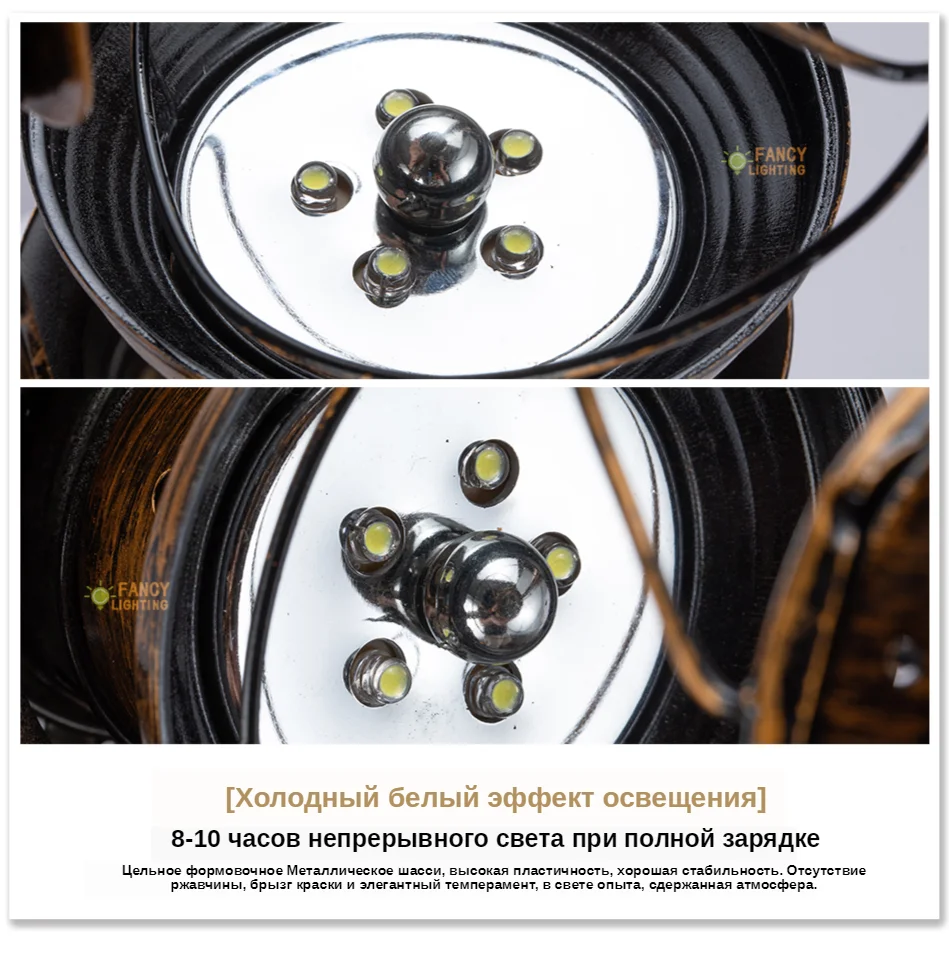 FANCY LIGHTING

FANCY LIGHTING

[Холодный белый эффект освещения]

8-10 часов непрерывного света при полной зарядке

Цельное формовочное Металлическое шасси, высокая пластичность, хорошая стабильность. Отсутствие ржавчины, брызг краски и элегантный темперамент, в свете опыта, сдержанная атмосфера.