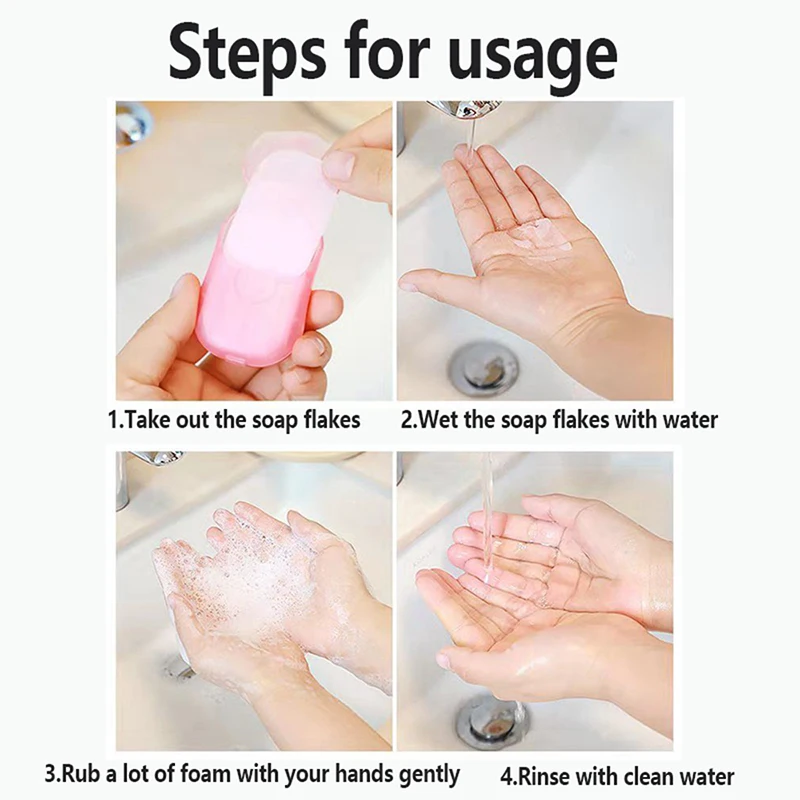 Steps for usage

1.Take out the soap flakes

2.Wet the soap flakes with water

3.Rub a lot of foam with your hands gently

4.Rinse with clean water