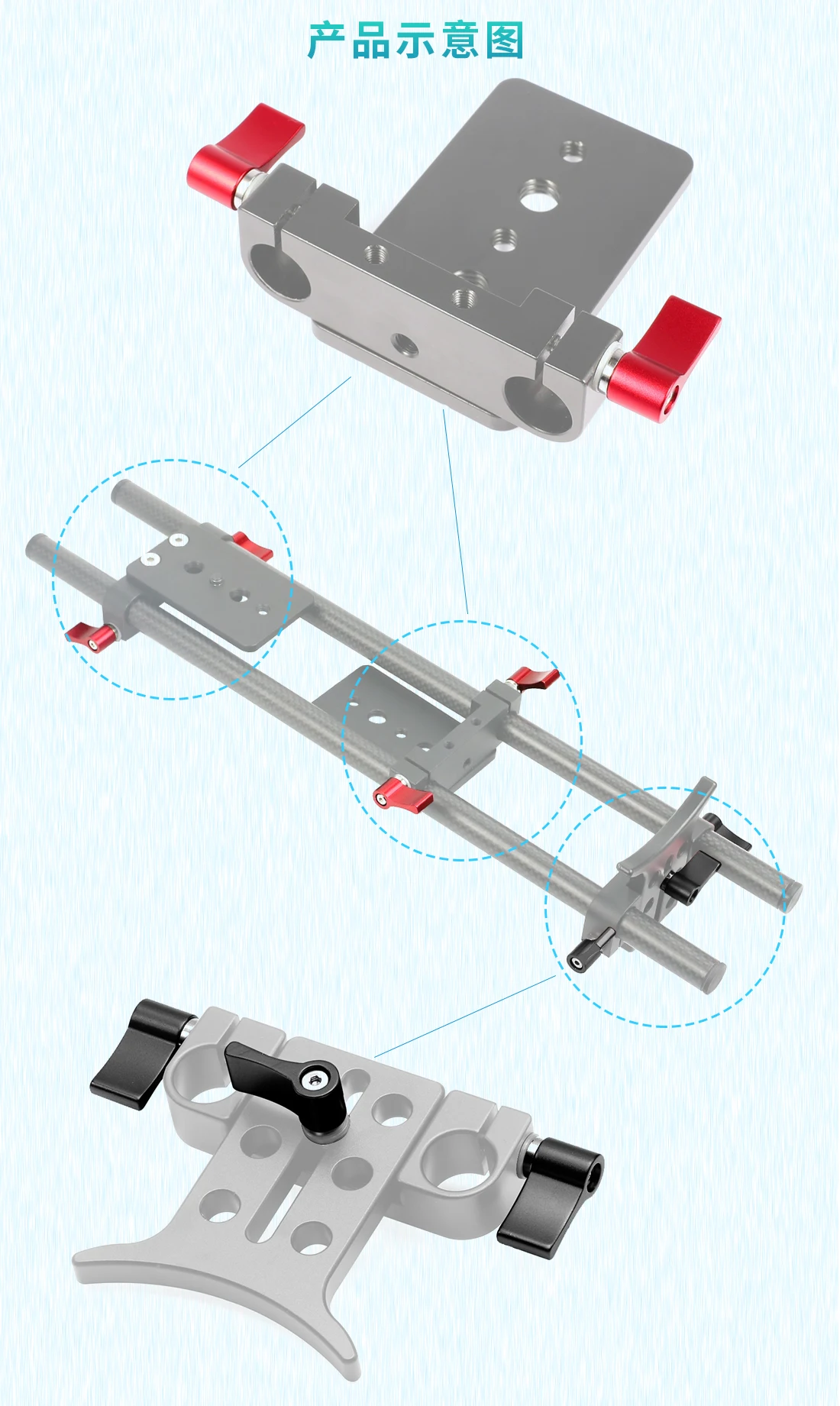 产品示意图