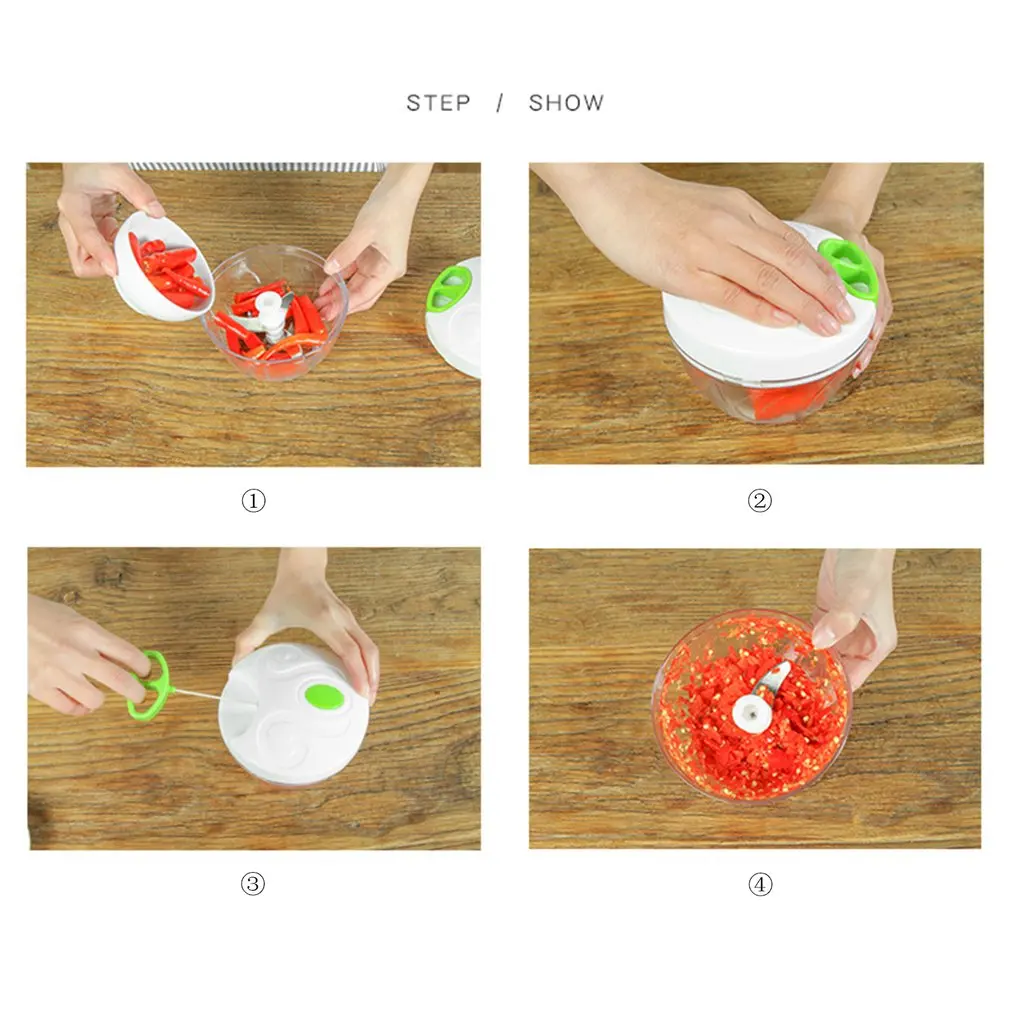 STEP / SHOW

①

②

③

④