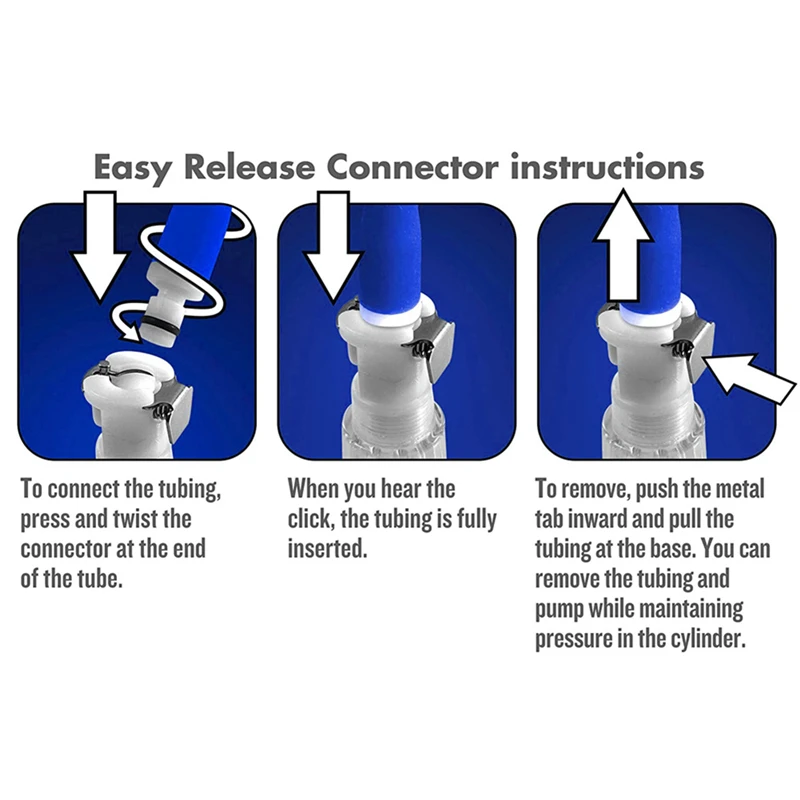 Easy Release Connector instructions

To connect the tubing, press and twist the connector at the end of the tube.

When you hear the click, the tubing is fully inserted.

To remove, push the metal tab inward and pull the tubing at the base. You can remove the tubing and pump while maintaining pressure in the cylinder.