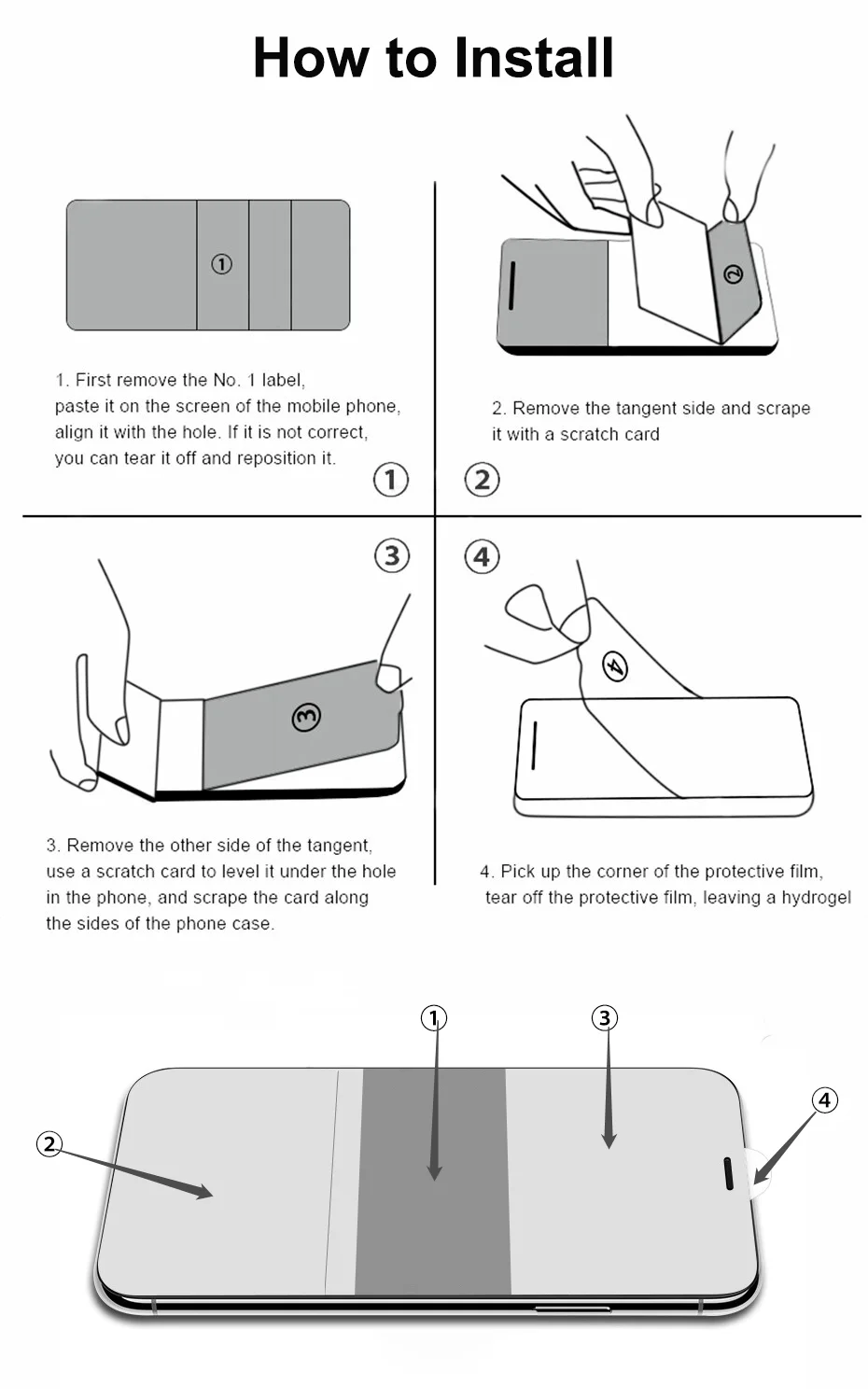 How to Install

①

1. First remove the No. 1 label, paste it on the screen of the mobile phone, align it with the hole. If it is not correct, you can tear it off and reposition it.

①

②

2. Remove the tangent side and scrape it with a scratch card

②

③

③

3. Remove the other side of the tangent, use a scratch card to level it under the hole in the phone, and scrape the card along the sides of the phone case.

④

④

4. Pick up the corner of the protective film, tear off the protective film, leaving a hydrogel

①

③

④

②