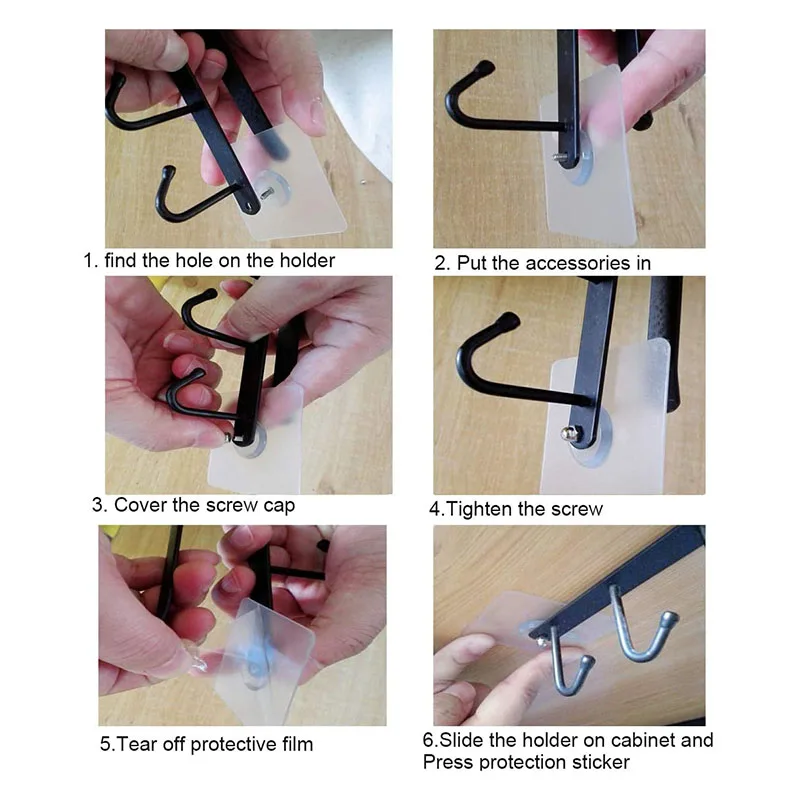 1. find the hole on the holder

2. Put the accessories in

3. Cover the screw cap

4.Tighten the screw

5.Tear off protective film

6.Slide the holder on cabinet and Press protection sticker